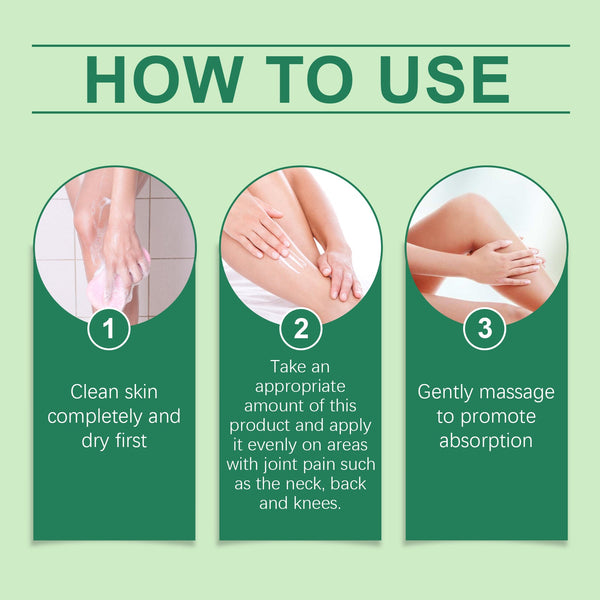 HOW TO USE

1

Clean skin completely and dry first

2

Take an appropriate amount of this product and apply it evenly on areas with joint pain such as the neck, back and knees.

3

Gently massage to promote absorption