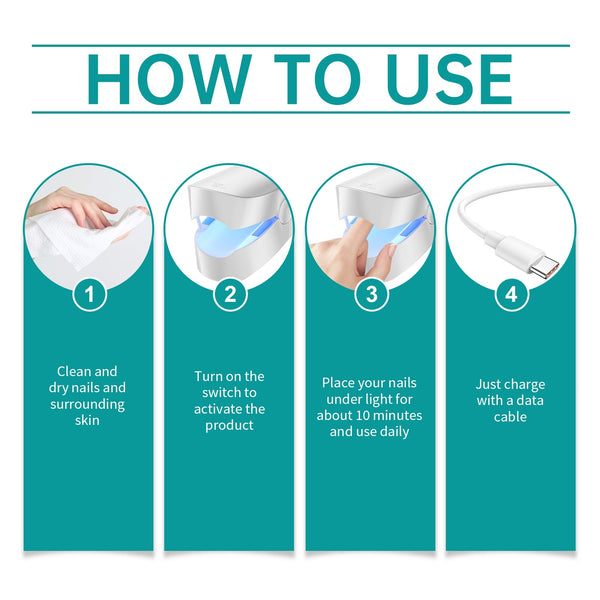 HOW TO USE

1

Clean and dry nails and surrounding skin

2

Turn on the switch to activate the product

3

Place your nails under light for about 10 minutes and use daily

4

Just charge with a data cable