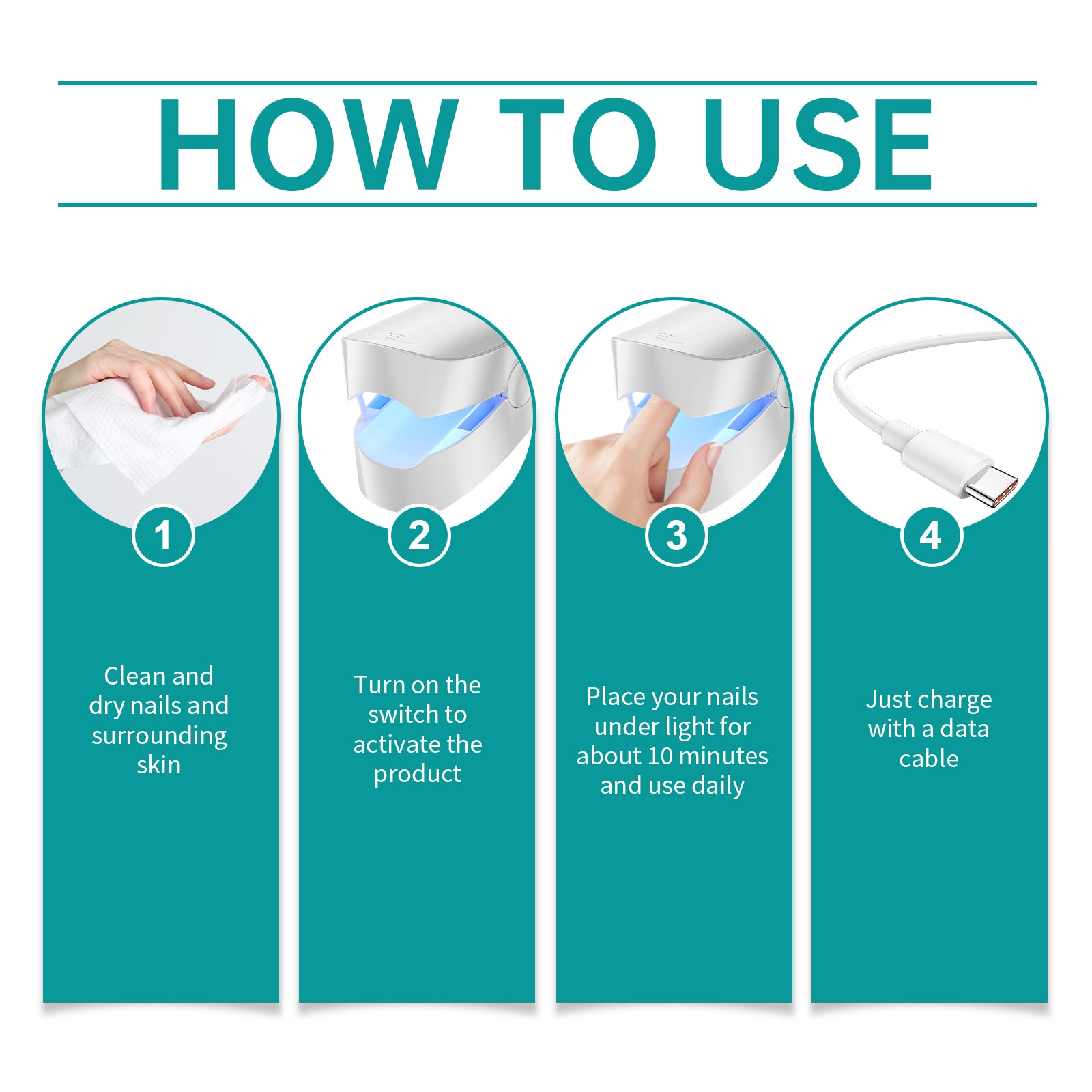 HOW TO USE

1

Clean and dry nails and surrounding skin

2

Turn on the switch to activate the product

3

Place your nails under light for about 10 minutes and use daily

4

Just charge with a data cable