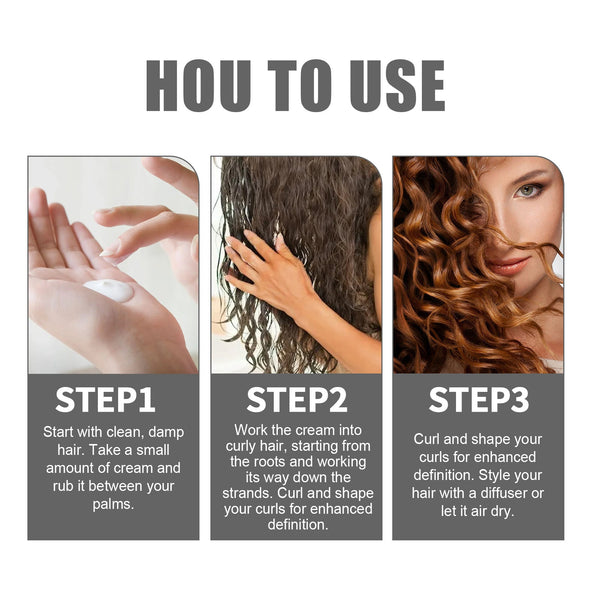 HOU TO USE

STEP1

Start with clean, damp hair. Take a small amount of cream and rub it between your palms.

STEP2

Work the cream into curly hair, starting from the roots and working its way down the strands. Curl and shape your curls for enhanced definition.

STEP3

Curl and shape your curls for enhanced definition. Style your hair with a diffuser or let it air dry.