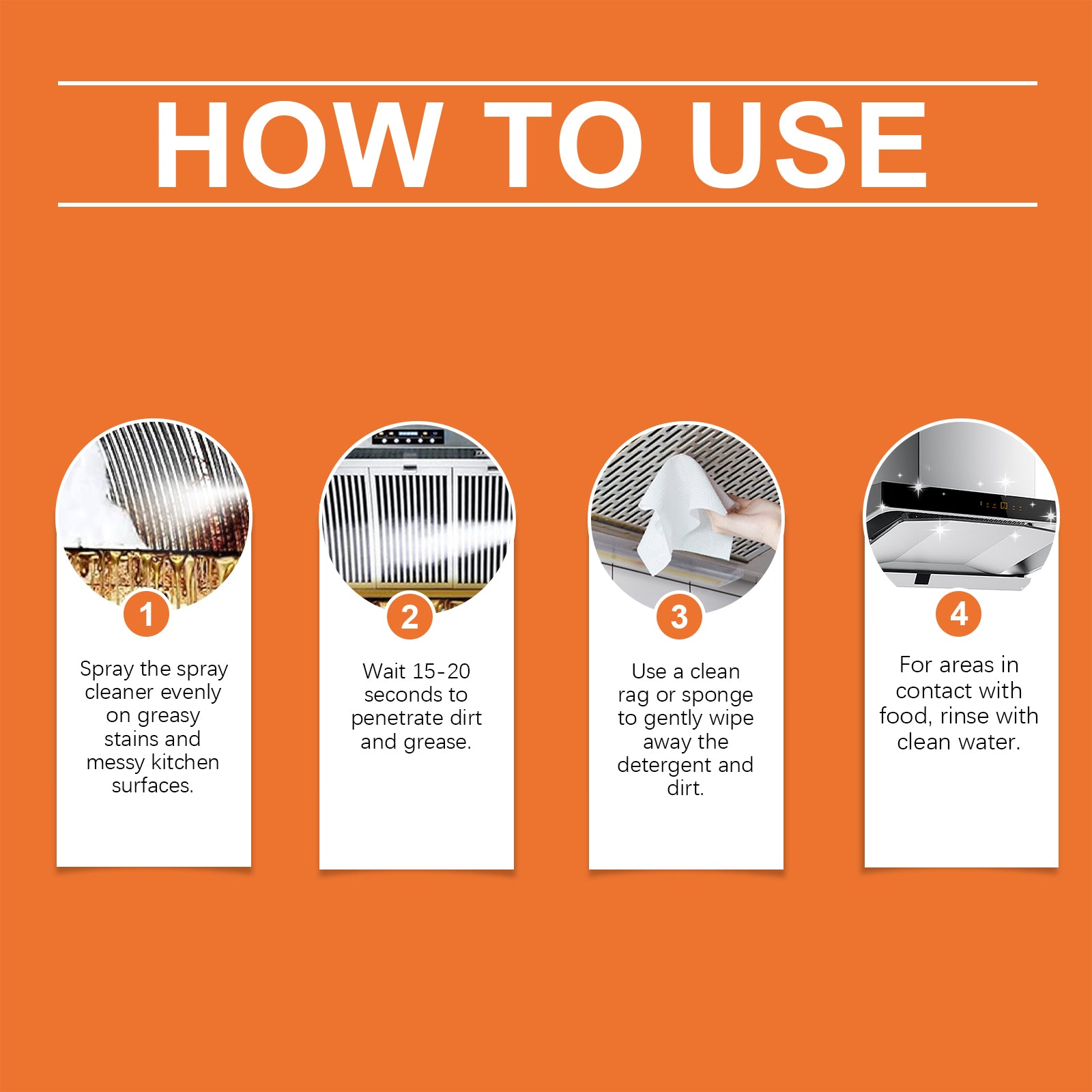 HOW TO USE

1

Spray the spray cleaner evenly on greasy stains and messy kitchen surfaces.

2

Wait 15-20 seconds to penetrate dirt and grease.

3

Use a clean rag or sponge to gently wipe away the detergent and dirt.

4

For areas in contact with food, rinse with clean water.