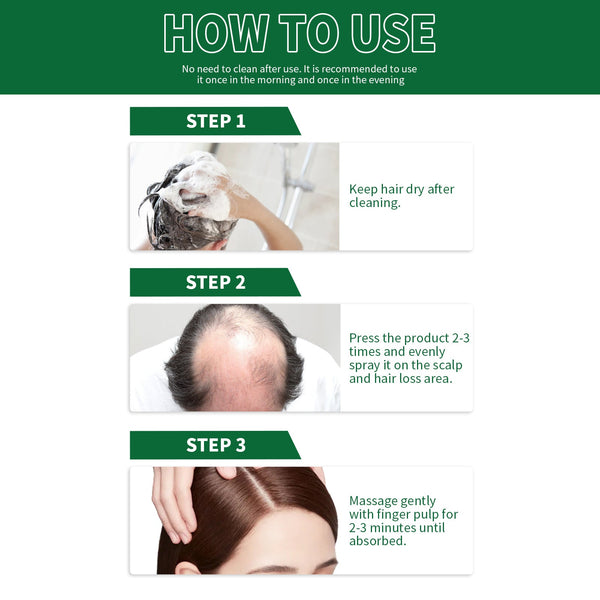 HOW TO USE

No need to clean after use. It is recommended to use it once in the morning and once in the evening

STEP 1

Keep hair dry after cleaning.

STEP 2

Press the product 2-3 times and evenly spray it on the scalp and hair loss area.

STEP 3

Massage gently with finger pulp for 2-3 minutes until absorbed.