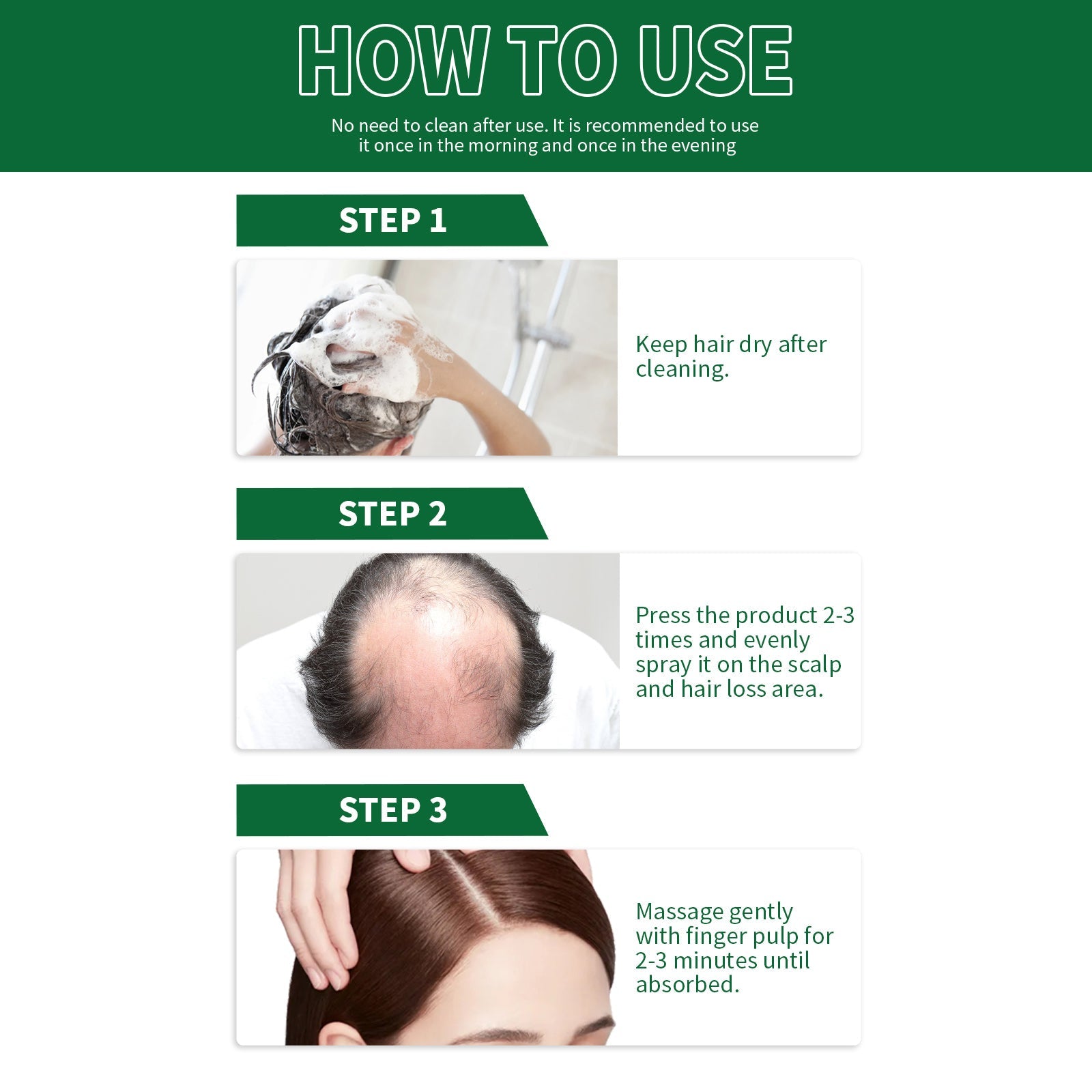 HOW TO USE

No need to clean after use. It is recommended to use it once in the morning and once in the evening

STEP 1

Keep hair dry after cleaning.

STEP 2

Press the product 2-3 times and evenly spray it on the scalp and hair loss area.

STEP 3

Massage gently with finger pulp for 2-3 minutes until absorbed.