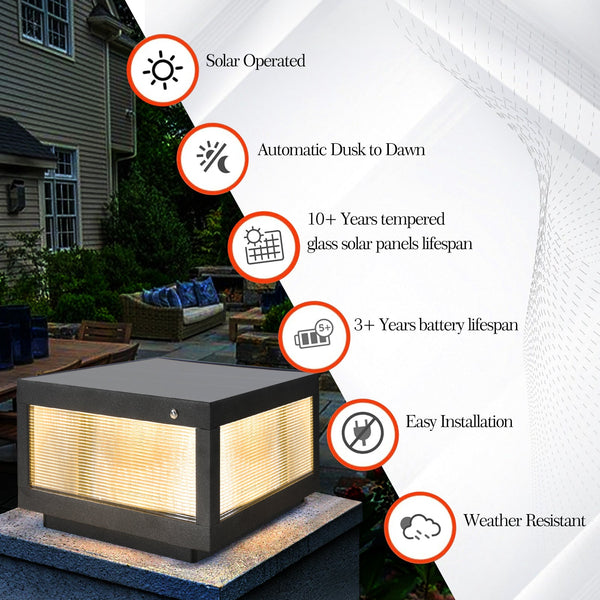 Solar Operated

Automatic Dusk to Dawn

10+ Years tempered glass solar panels lifespan

5+

3+ Years battery lifespan

Easy Installation

Weather Resistant