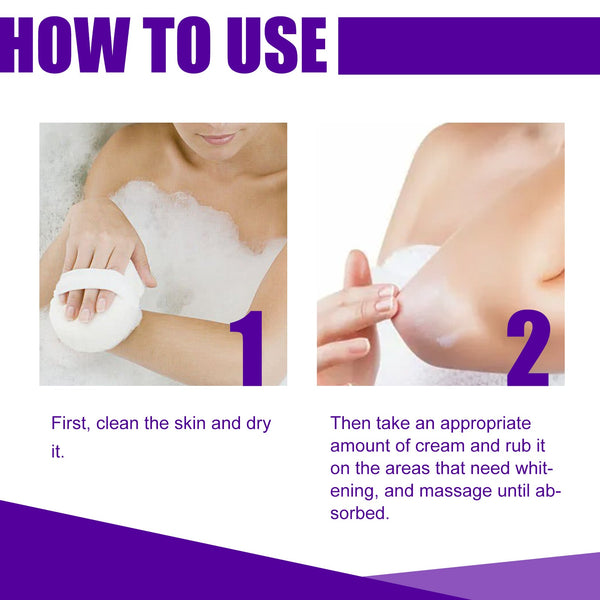 HOW TO USE

1

First, clean the skin and dry it.

2

Then take an appropriate amount of cream and rub it on the areas that need whitening, and massage until absorbed.