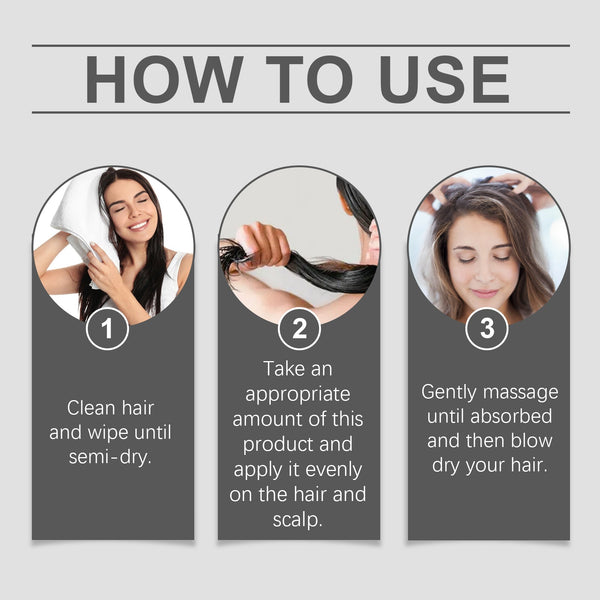 HOW TO USE

1

Clean hair and wipe until semi-dry.

2

Take an appropriate amount of this product and apply it evenly on the hair and scalp.

3

Gently massage until absorbed and then blow dry your hair.