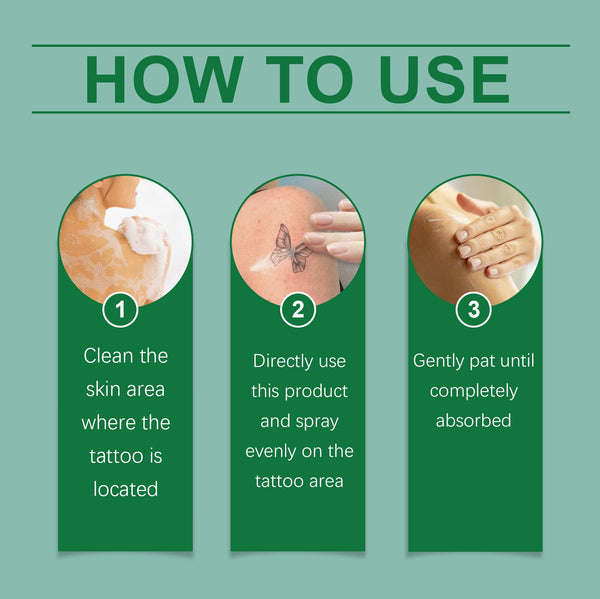 HOW TO USE

1

Clean the skin area where the tattoo is located

2

Directly use this product and spray evenly on the tattoo area

3

Gently pat until completely absorbed