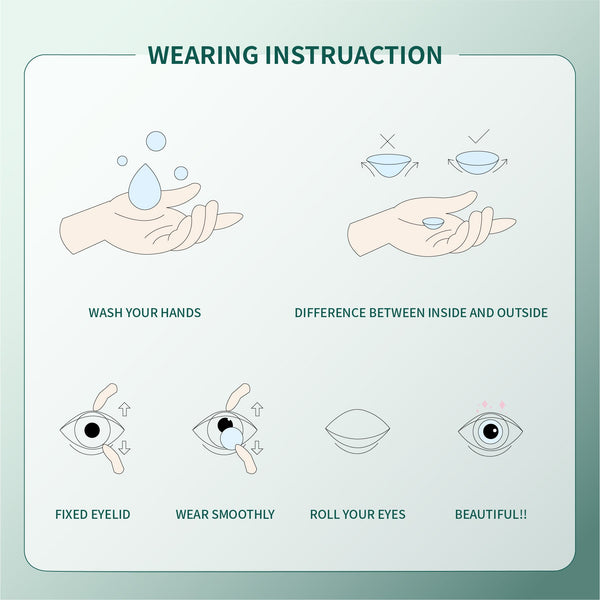 WEARING INSTRUACTION

WASH YOUR HANDS

DIFFERENCE BETWEEN INSIDE AND OUTSIDE

FIXED EYELID

WEAR SMOOTHLY

ROLL YOUR EYES

BEAUTIFUL!!