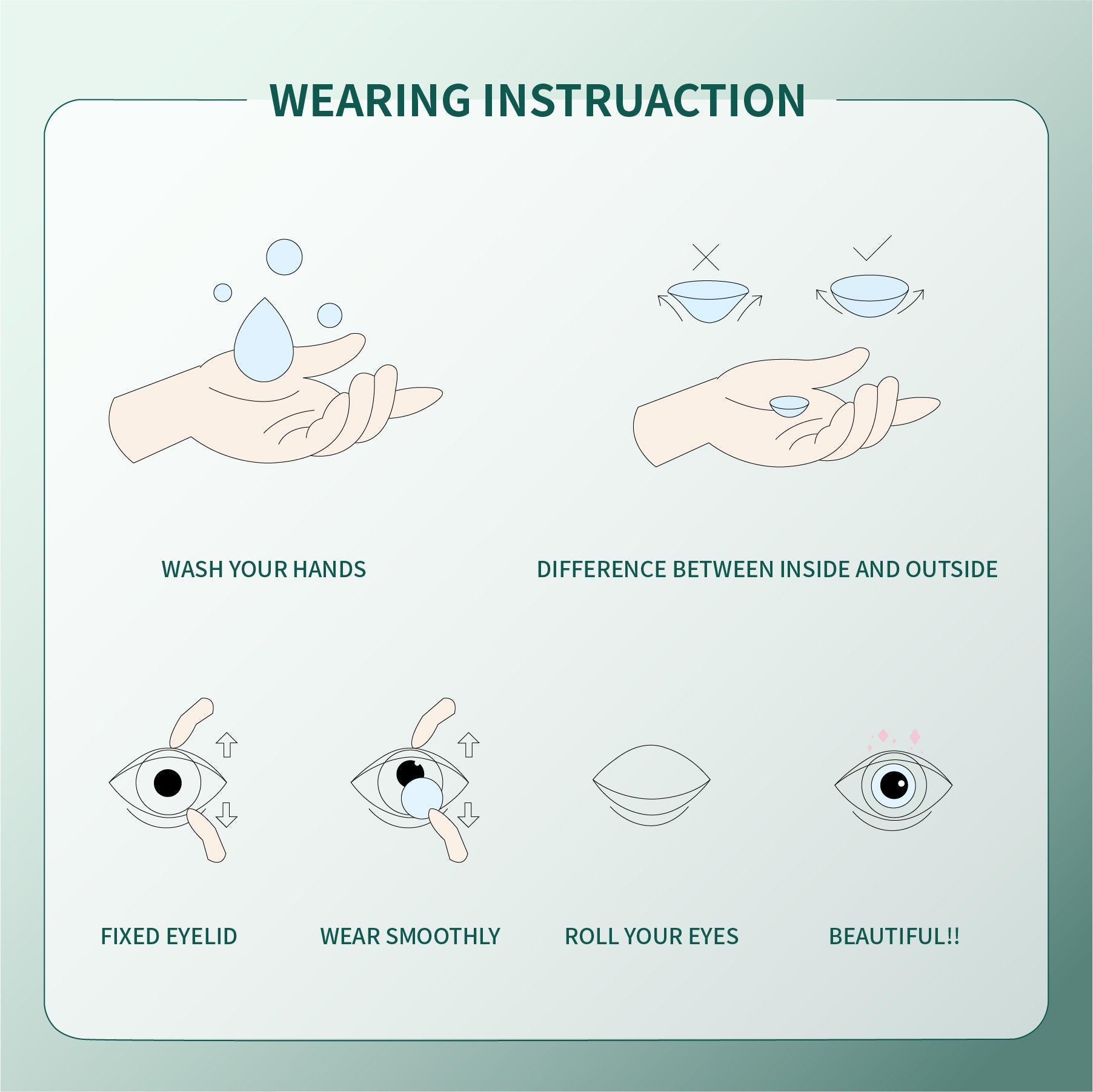 WEARING INSTRUACTION

WASH YOUR HANDS

DIFFERENCE BETWEEN INSIDE AND OUTSIDE

FIXED EYELID

WEAR SMOOTHLY

ROLL YOUR EYES

BEAUTIFUL!!