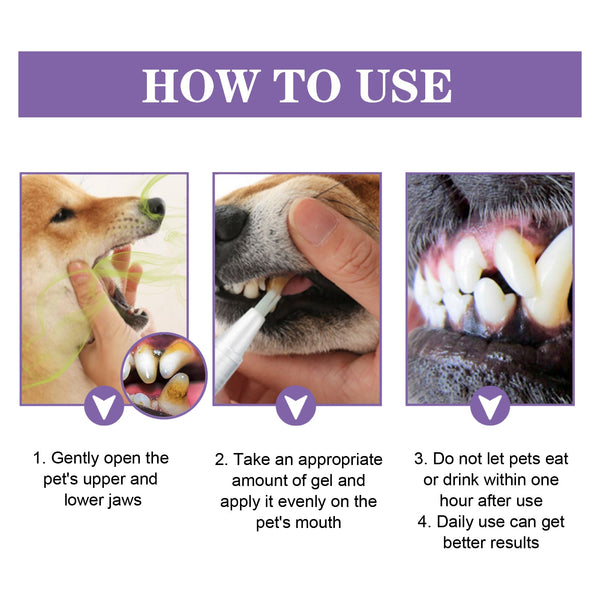 HOW TO USE

1. Gently open the pet's upper and lower jaws

2. Take an appropriate amount of gel and apply it evenly on the pet's mouth

3. Do not let pets eat or drink within one hour after use
4. Daily use can get better results