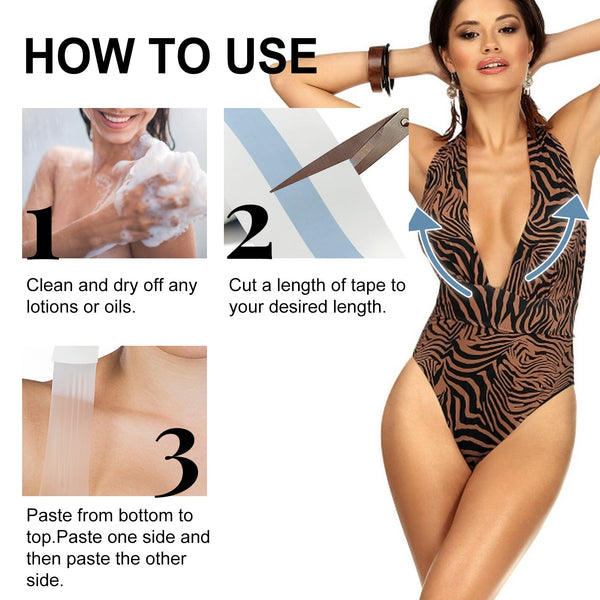 HOW TO USE

1

Clean and dry off any lotions or oils.

2

Cut a length of tape to your desired length.

3

Paste from bottom to top.Paste one side and then paste the other side.