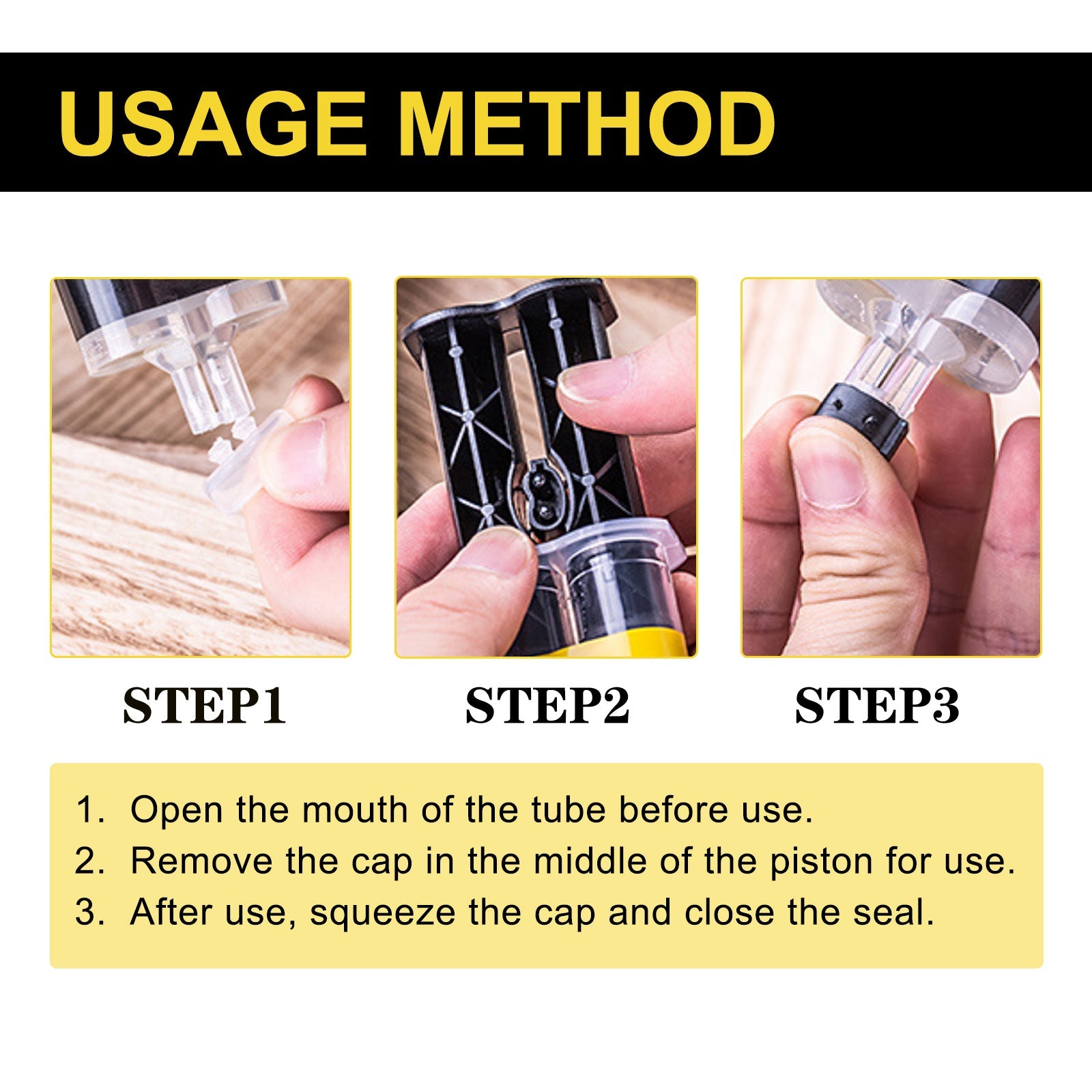 USAGE METHOD

STEP1

STEP2

STEP3

1. Open the mouth of the tube before use.
2. Remove the cap in the middle of the piston for use.
3. After use, squeeze the cap and close the seal.