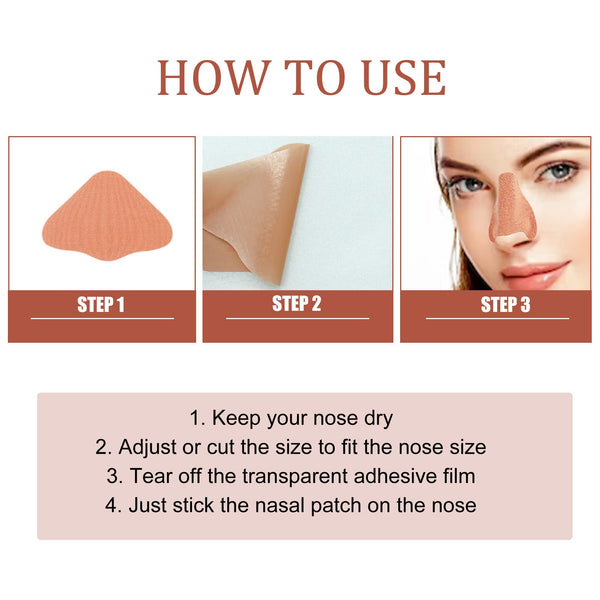 HOW TO USE

STEP 1

STEP 2

STEP 3

1. Keep your nose dry
2. Adjust or cut the size to fit the nose size
3. Tear off the transparent adhesive film
4. Just stick the nasal patch on the nose