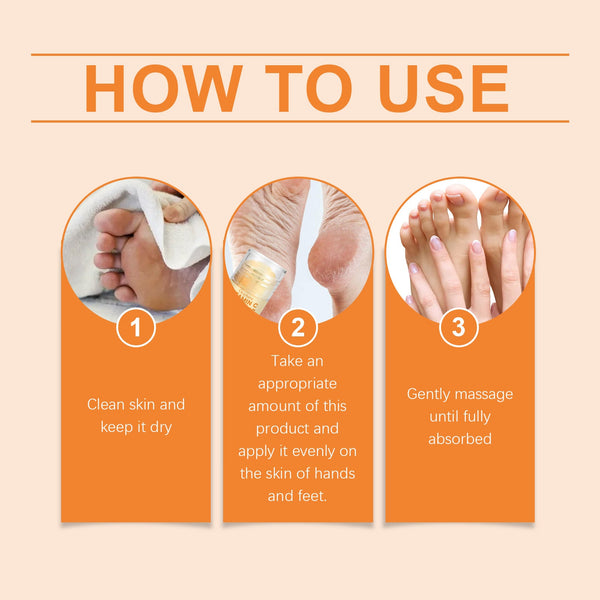 HOW TO USE

1

Clean skin and keep it dry

2

Take an appropriate amount of this product and apply it evenly on the skin of hands and feet.

3

Gently massage until fully absorbed