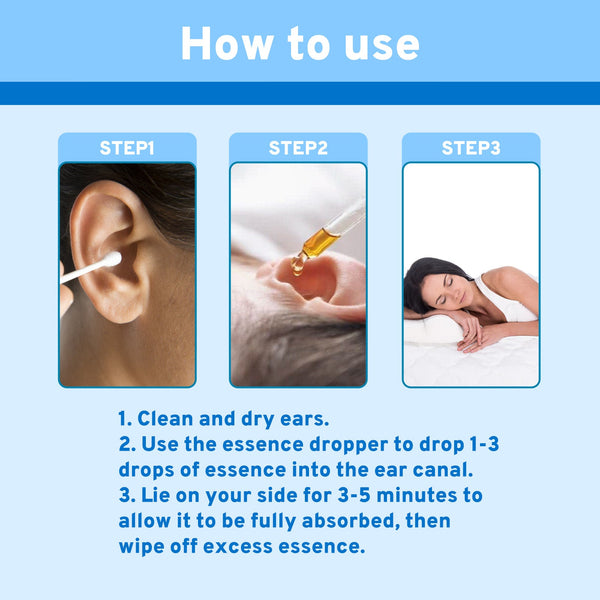 How to use

STEP1

STEP2

STEP3

1. Clean and dry ears.
2. Use the essence dropper to drop 1-3 drops of essence into the ear canal.
3. Lie on your side for 3-5 minutes to allow it to be fully absorbed, then wipe off excess essence.