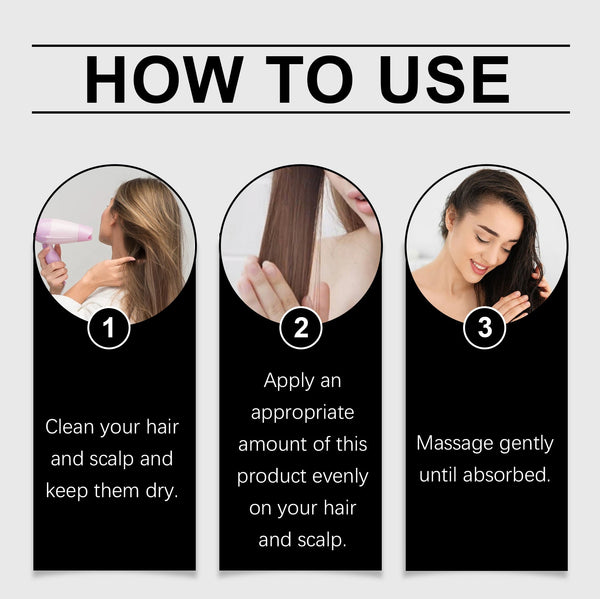 HOW TO USE

1

Clean your hair and scalp and keep them dry.

2

Apply an appropriate amount of this product evenly on your hair and scalp.

3

Massage gently until absorbed.