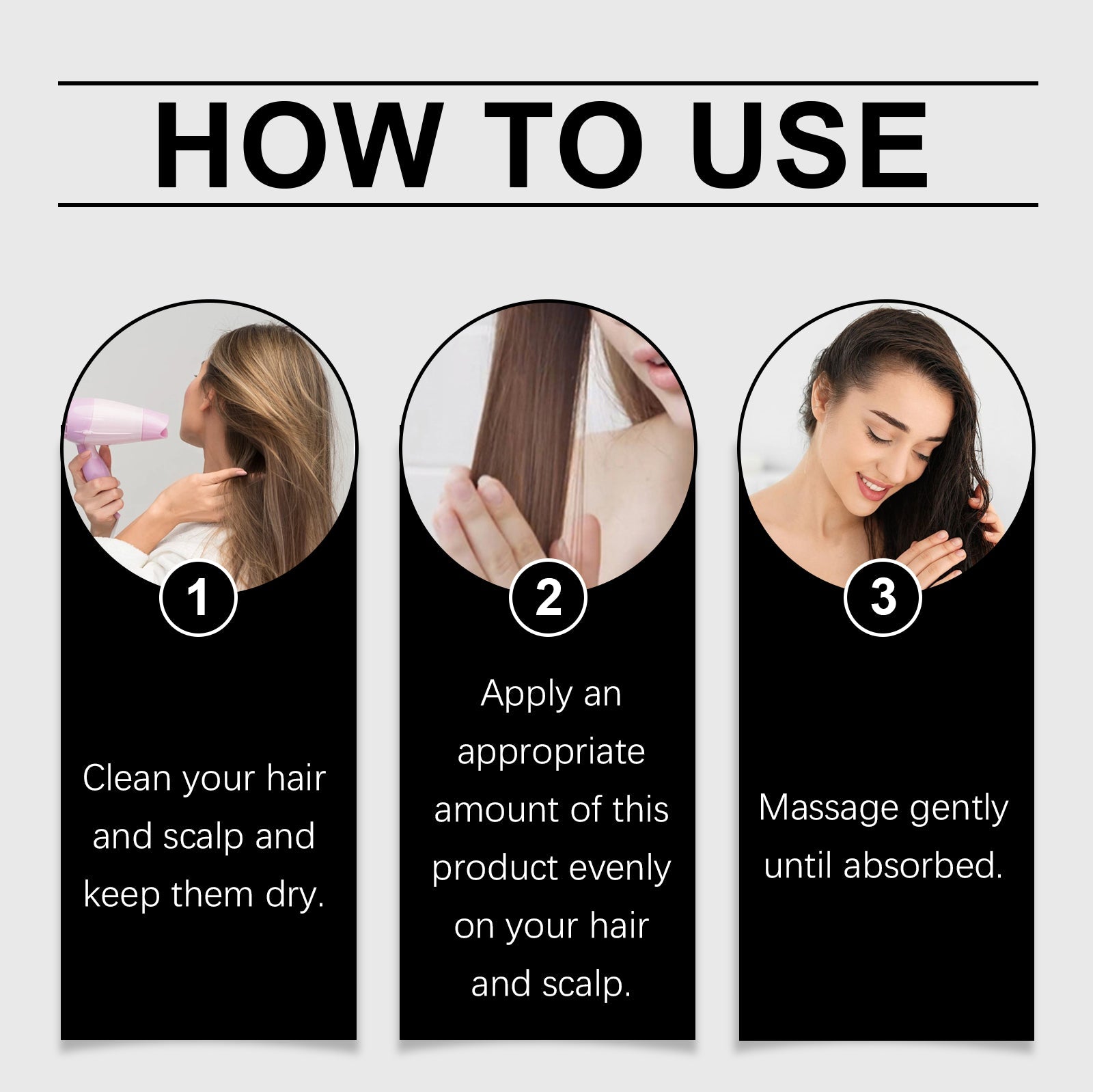 HOW TO USE

1

Clean your hair and scalp and keep them dry.

2

Apply an appropriate amount of this product evenly on your hair and scalp.

3

Massage gently until absorbed.