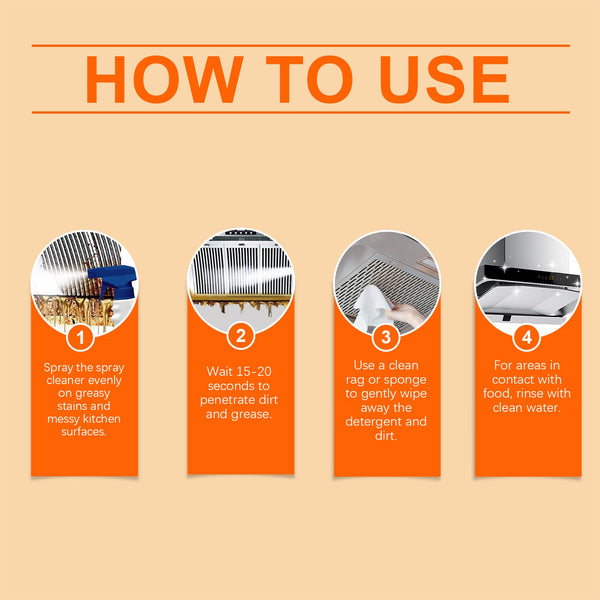 HOW TO USE

1

Spray the spray cleaner evenly on greasy stains and messy kitchen surfaces.

2

Wait 15-20 seconds to penetrate dirt and grease.

3

Use a clean rag or sponge to gently wipe away the detergent and dirt.

4

For areas in contact with food, rinse with clean water.