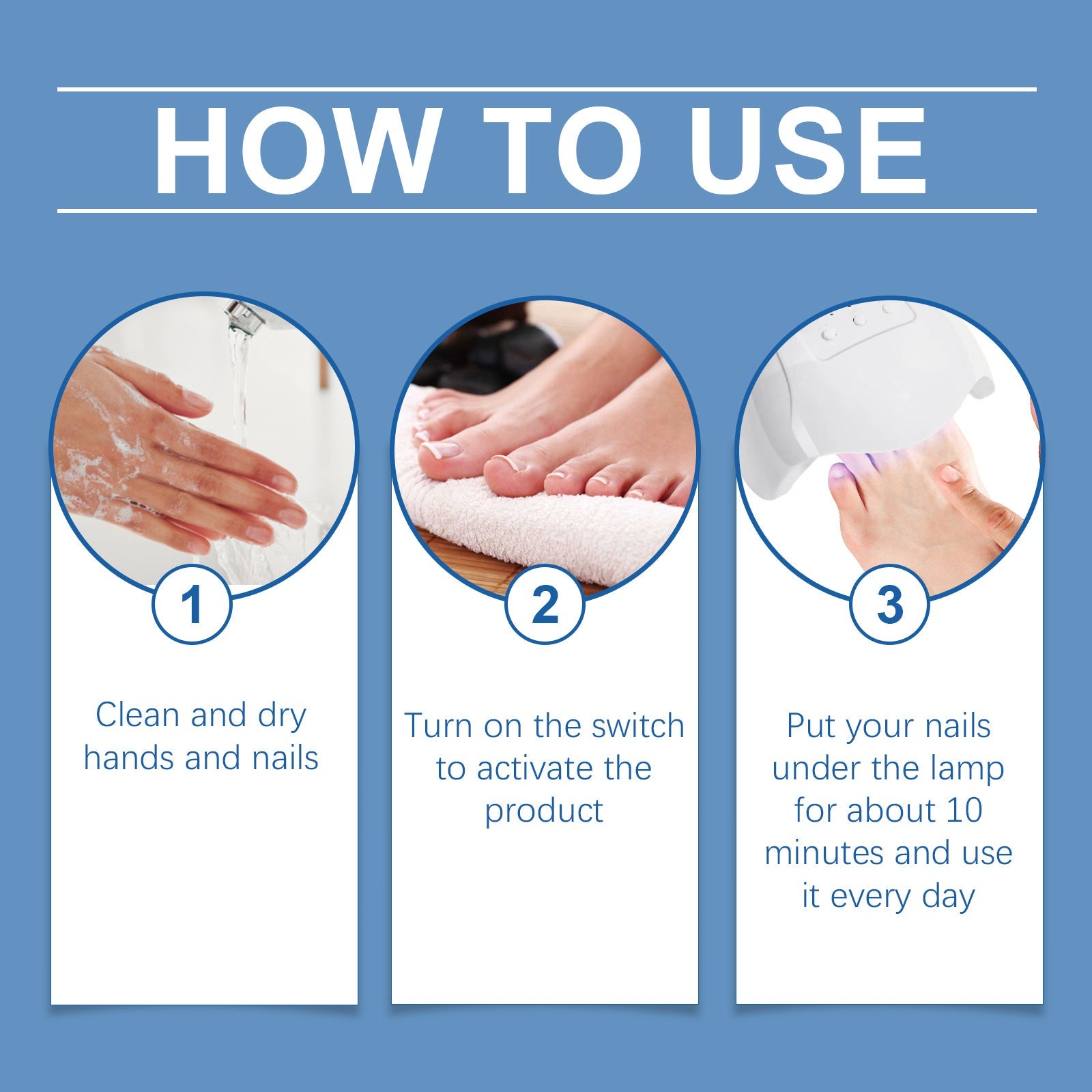 HOW TO USE

1

Clean and dry hands and nails

2

Turn on the switch to activate the product

3

Put your nails under the lamp for about 10 minutes and use it every day