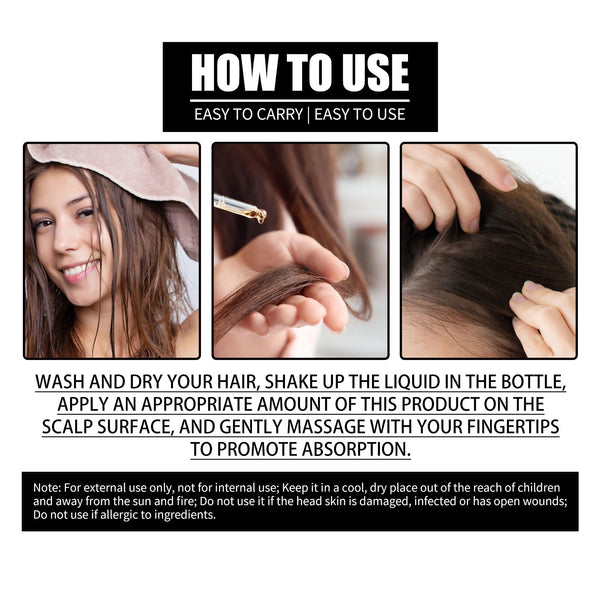 HOW TO USE

EASY TO CARRY | EASY TO USE

WASH AND DRY YOUR HAIR, SHAKE UP THE LIQUID IN THE BOTTLE, APPLY AN APPROPRIATE AMOUNT OF THIS PRODUCT ON THE SCALP SURFACE, AND GENTLY MASSAGE WITH YOUR FINGERTIPS TO PROMOTE ABSORPTION.

Note: For external use only, not for internal use; Keep it in a cool, dry place out of the reach of children and away from the sun and fire; Do not use it if the head skin is damaged, infected or has open wounds; Do not use if allergic to ingredients.