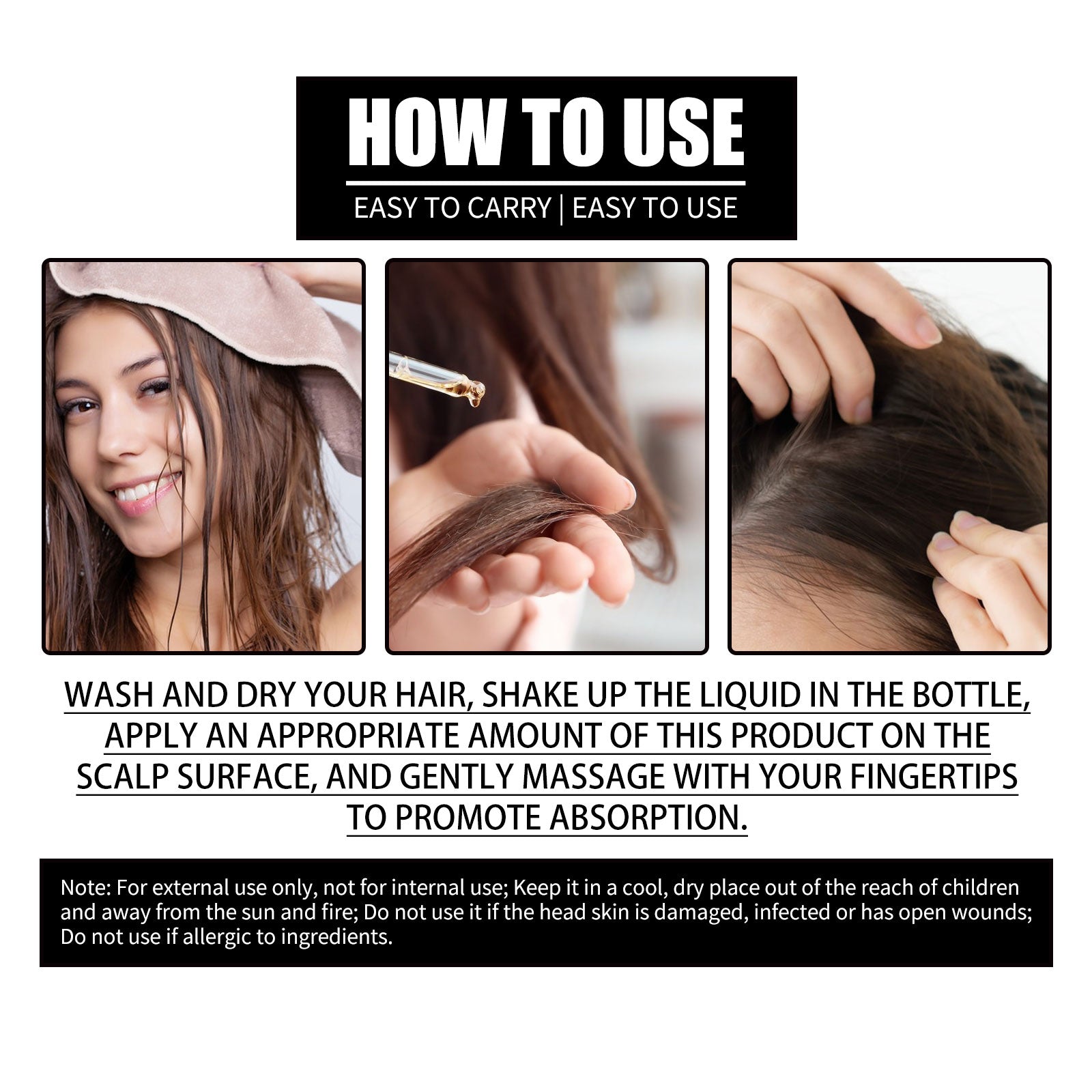 HOW TO USE

EASY TO CARRY | EASY TO USE

WASH AND DRY YOUR HAIR, SHAKE UP THE LIQUID IN THE BOTTLE, APPLY AN APPROPRIATE AMOUNT OF THIS PRODUCT ON THE SCALP SURFACE, AND GENTLY MASSAGE WITH YOUR FINGERTIPS TO PROMOTE ABSORPTION.

Note: For external use only, not for internal use; Keep it in a cool, dry place out of the reach of children and away from the sun and fire; Do not use it if the head skin is damaged, infected or has open wounds; Do not use if allergic to ingredients.