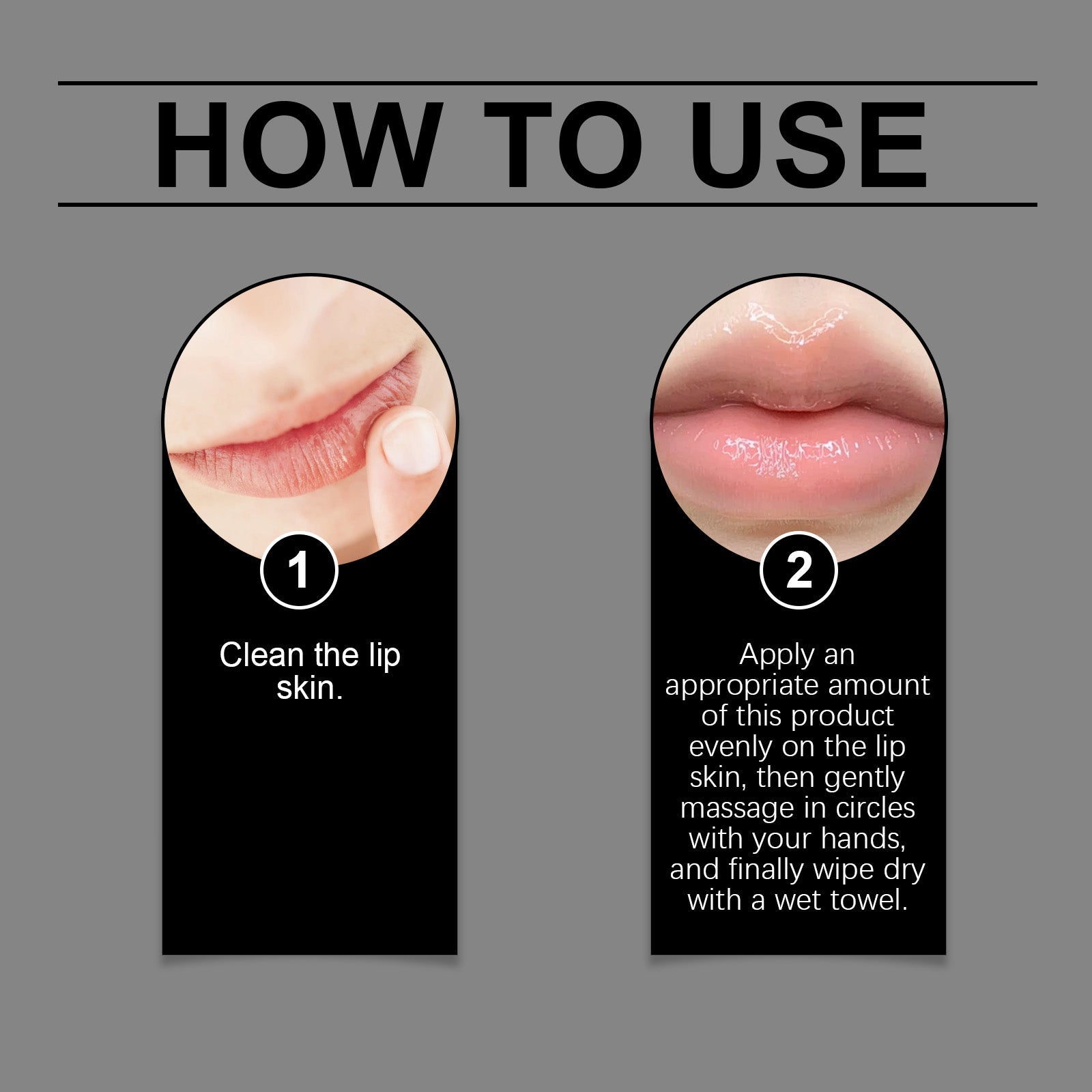 HOW TO USE

1

Clean the lip skin.

2

Apply an appropriate amount of this product evenly on the lip skin, then gently massage in circles with your hands, and finally wipe dry with a wet towel.