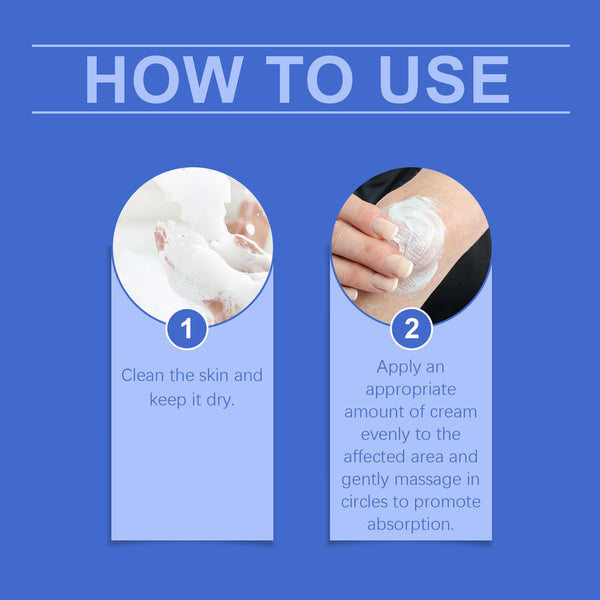 HOW TO USE

1

Clean the skin and keep it dry.

2

Apply an appropriate amount of cream evenly to the affected area and gently massage in circles to promote absorption.