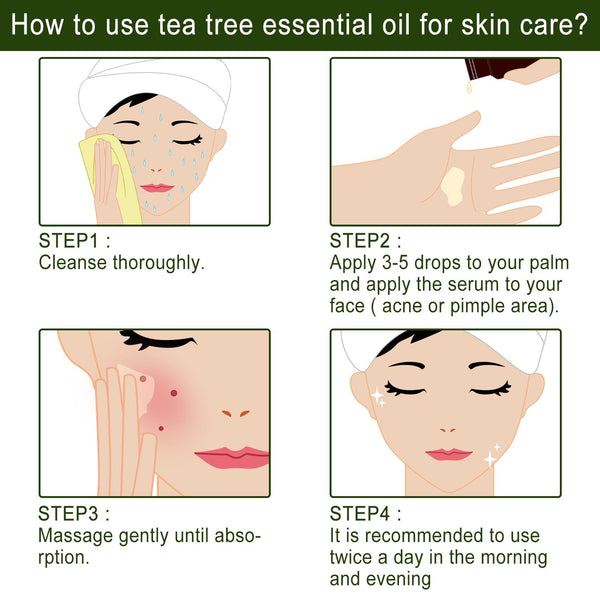 How to use tea tree essential oil for skin care?

STEP1 :
Cleanse thoroughly.

STEP2 :
Apply 3-5 drops to your palm and apply the serum to your face ( acne or pimple area).

STEP3 :
Massage gently until absorption.

STEP4 :
It is recommended to use twice a day in the morning and evening