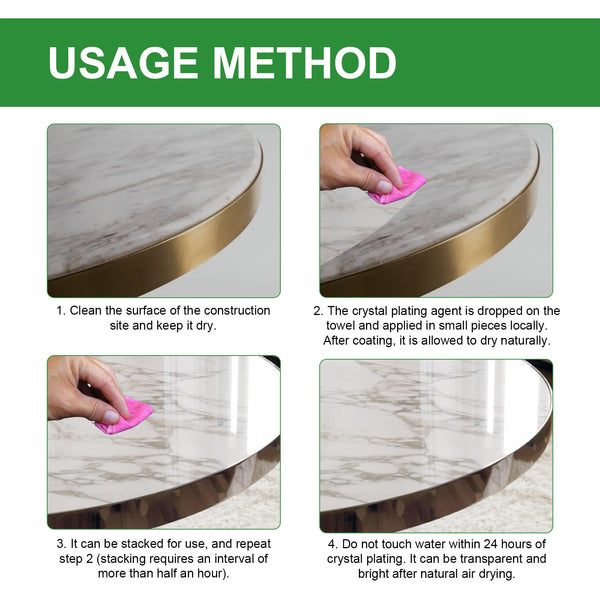 USAGE METHOD

1. Clean the surface of the construction site and keep it dry.

2. The crystal plating agent is dropped on the towel and applied in small pieces locally. After coating, it is allowed to dry naturally.

3. It can be stacked for use, and repeat step 2 (stacking requires an interval of more than half an hour).

4. Do not touch water within 24 hours of crystal plating. It can be transparent and bright after natural air drying.