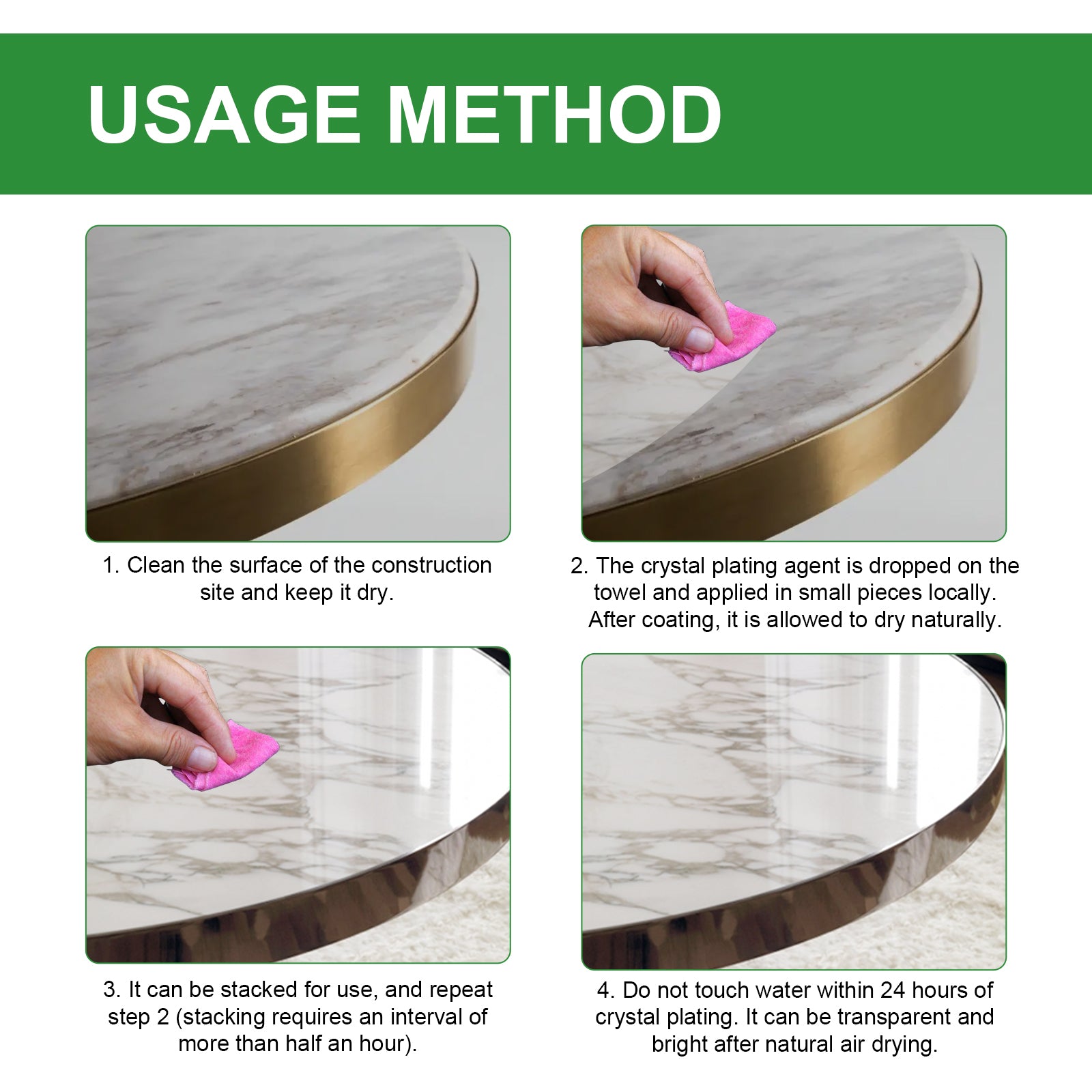 USAGE METHOD

1. Clean the surface of the construction site and keep it dry.

2. The crystal plating agent is dropped on the towel and applied in small pieces locally. After coating, it is allowed to dry naturally.

3. It can be stacked for use, and repeat step 2 (stacking requires an interval of more than half an hour).

4. Do not touch water within 24 hours of crystal plating. It can be transparent and bright after natural air drying.