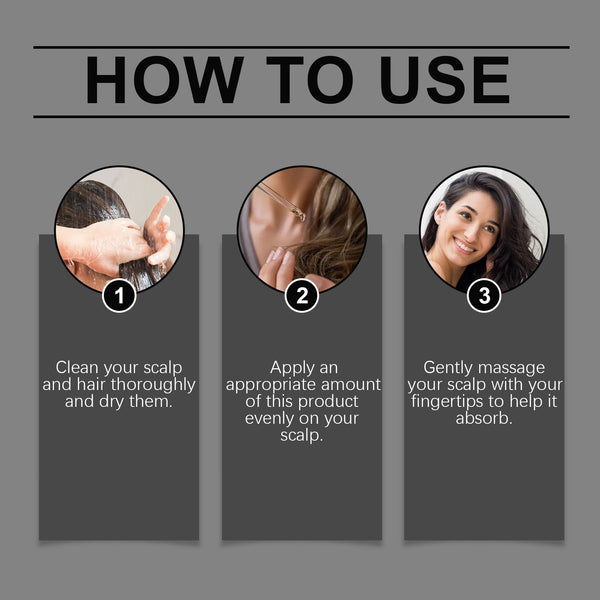 HOW TO USE

1

Clean your scalp and hair thoroughly and dry them.

2

Apply an appropriate amount of this product evenly on your scalp.

3

Gently massage your scalp with your fingertips to help it absorb.