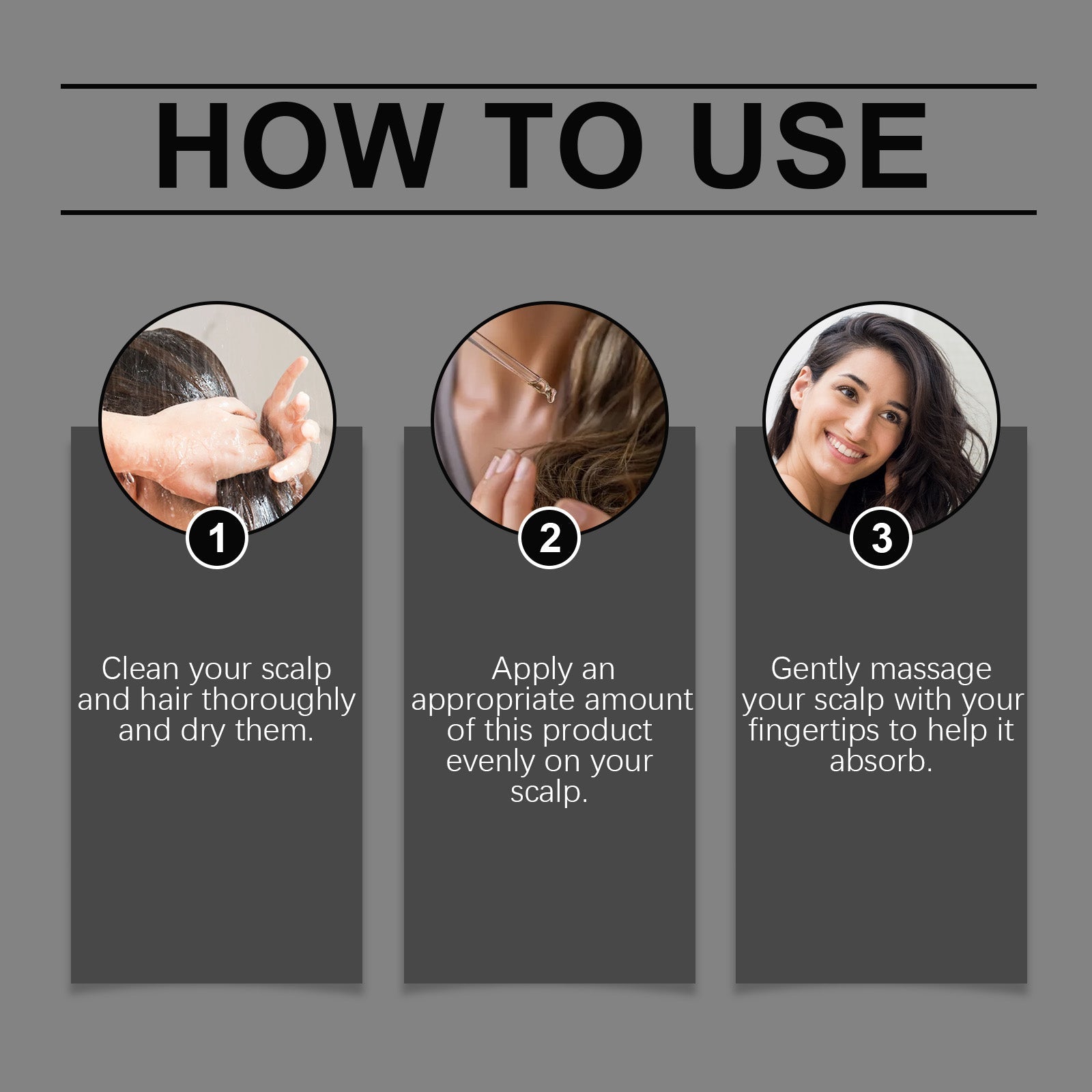 HOW TO USE

1

Clean your scalp and hair thoroughly and dry them.

2

Apply an appropriate amount of this product evenly on your scalp.

3

Gently massage your scalp with your fingertips to help it absorb.