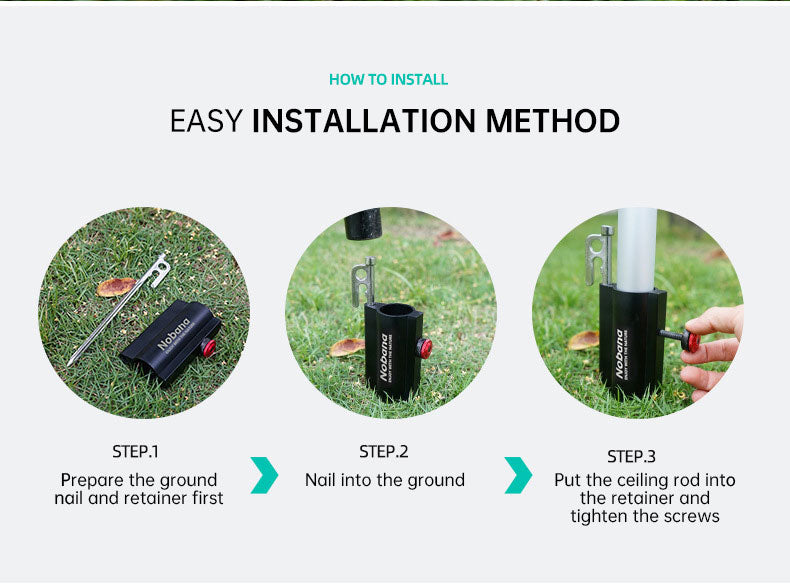 HOW TO INSTALL

EASY INSTALLATION METHOD

Nobana
ENJOY WITH THE NATURE

Nobana
ENJOY WITH THE NATURE

Nobana
ENJOY WITH THE NATURE

STEP.1
Prepare the ground nail and retainer first

STEP.2
Nail into the ground

STEP.3
Put the ceiling rod into the retainer and tighten the screws