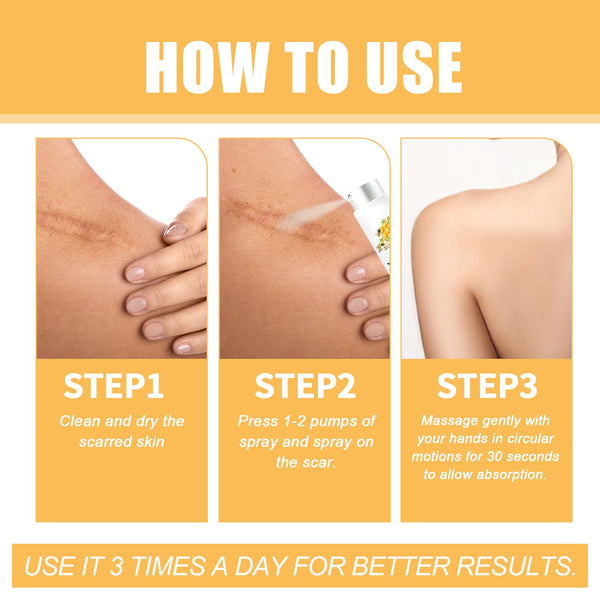 HOW TO USE

STEP1

Clean and dry the scarred skin

STEP2

Press 1-2 pumps of spray and spray on the scar.

STEP3

Massage gently with your hands in circular motions for 30 seconds to allow absorption.

USE IT 3 TIMES A DAY FOR BETTER RESULTS.