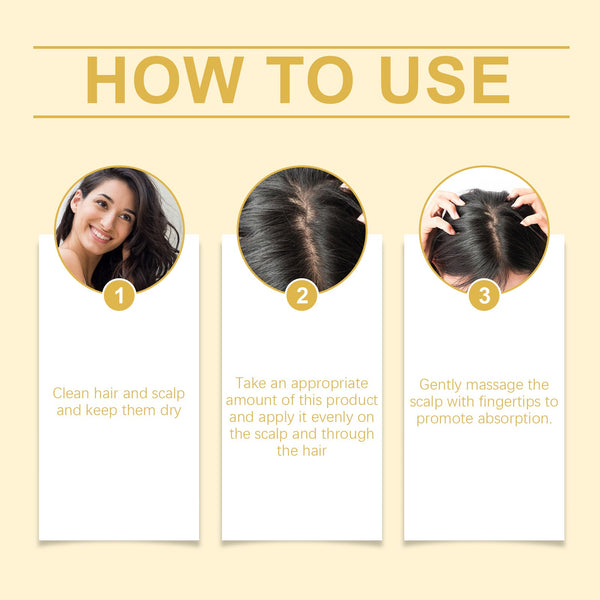 HOW TO USE

1

Clean hair and scalp and keep them dry

2

Take an appropriate amount of this product and apply it evenly on the scalp and through the hair

3

Gently massage the scalp with fingertips to promote absorption.