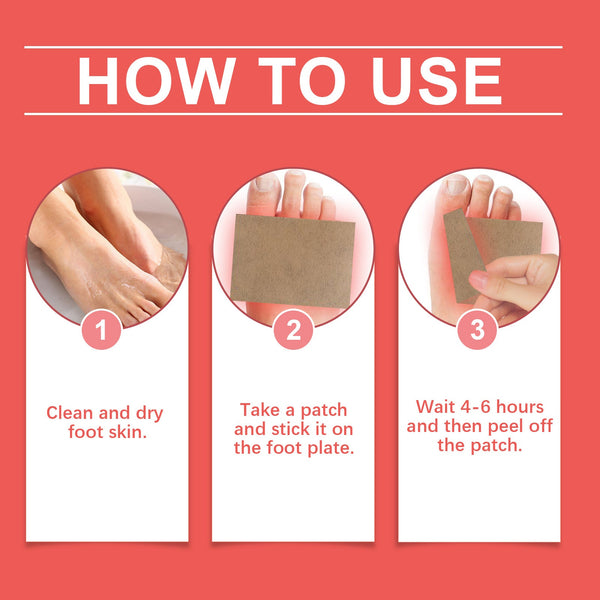 HOW TO USE

1

Clean and dry foot skin.

2

Take a patch and stick it on the foot plate.

3

Wait 4-6 hours and then peel off the patch.