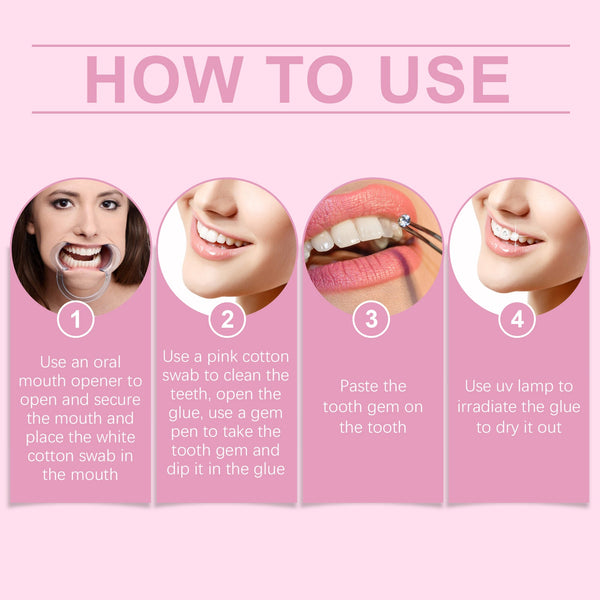 HOW TO USE

1

Use an oral mouth opener to open and secure the mouth and place the white cotton swab in the mouth

2

Use a pink cotton swab to clean the teeth, open the glue, use a gem pen to take the tooth gem and dip it in the glue

3

Paste the tooth gem on the tooth

4

Use uv lamp to irradiate the glue to dry it out