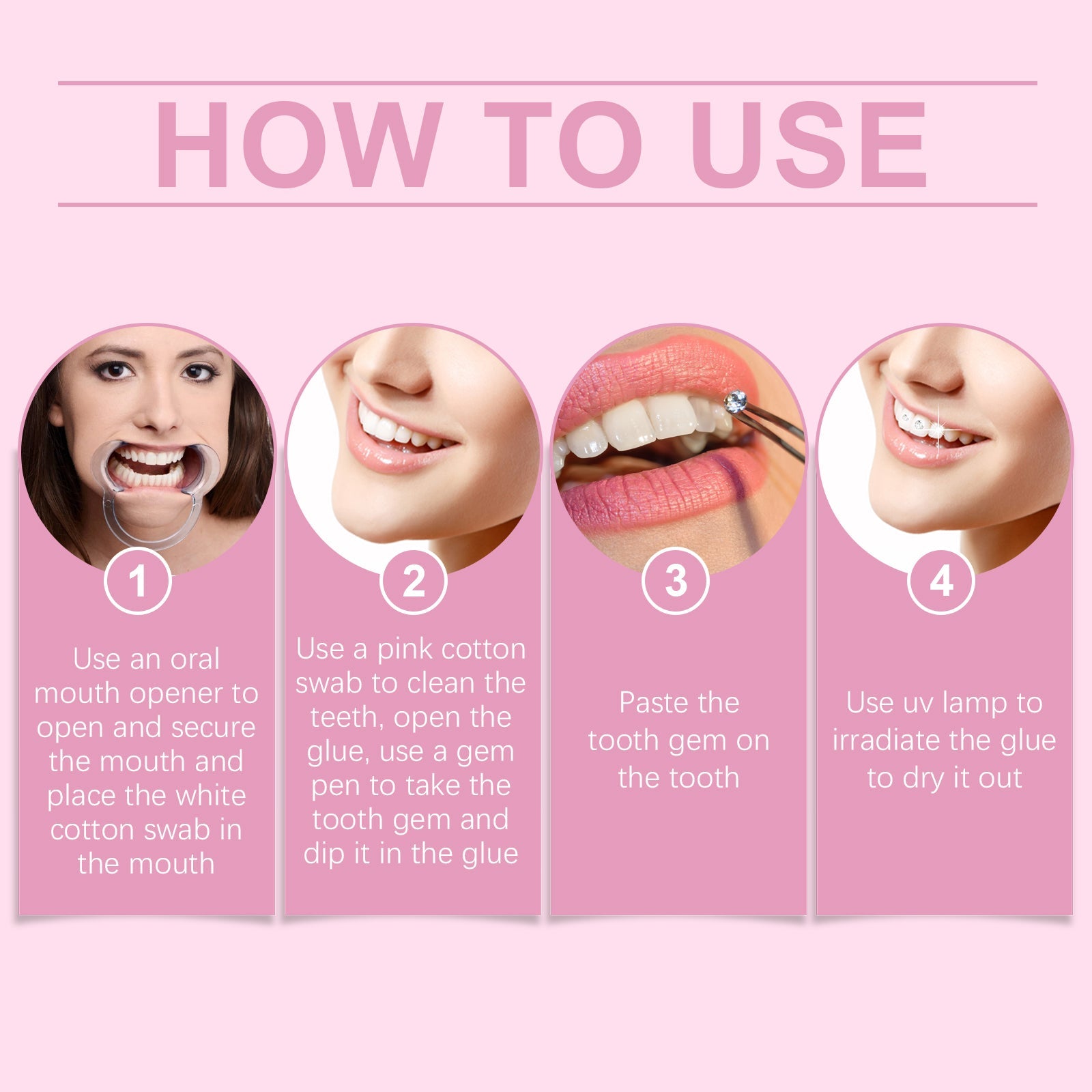 HOW TO USE

1

Use an oral mouth opener to open and secure the mouth and place the white cotton swab in the mouth

2

Use a pink cotton swab to clean the teeth, open the glue, use a gem pen to take the tooth gem and dip it in the glue

3

Paste the tooth gem on the tooth

4

Use uv lamp to irradiate the glue to dry it out