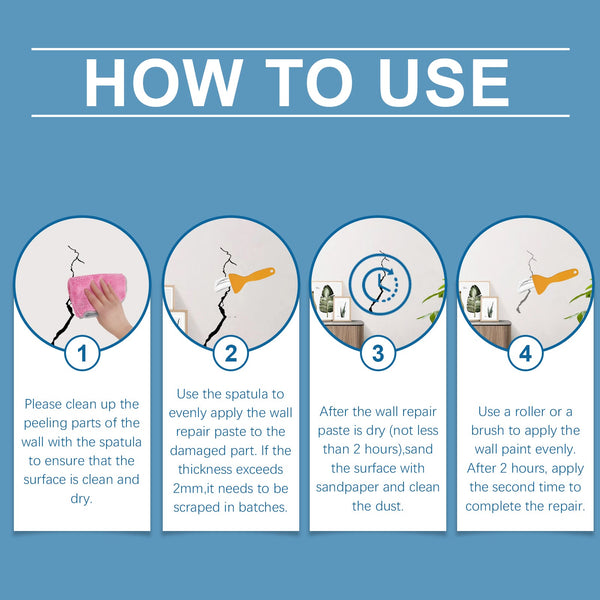 HOW TO USE

1

Please clean up the peeling parts of the wall with the spatula to ensure that the surface is clean and dry.

2

Use the spatula to evenly apply the wall repair paste to the damaged part. If the thickness exceeds 2mm,it needs to be scraped in batches.

3

After the wall repair paste is dry (not less than 2 hours),sand the surface with sandpaper and clean the dust.

4

Use a roller or a brush to apply the wall paint evenly. After 2 hours, apply the second time to complete the repair.