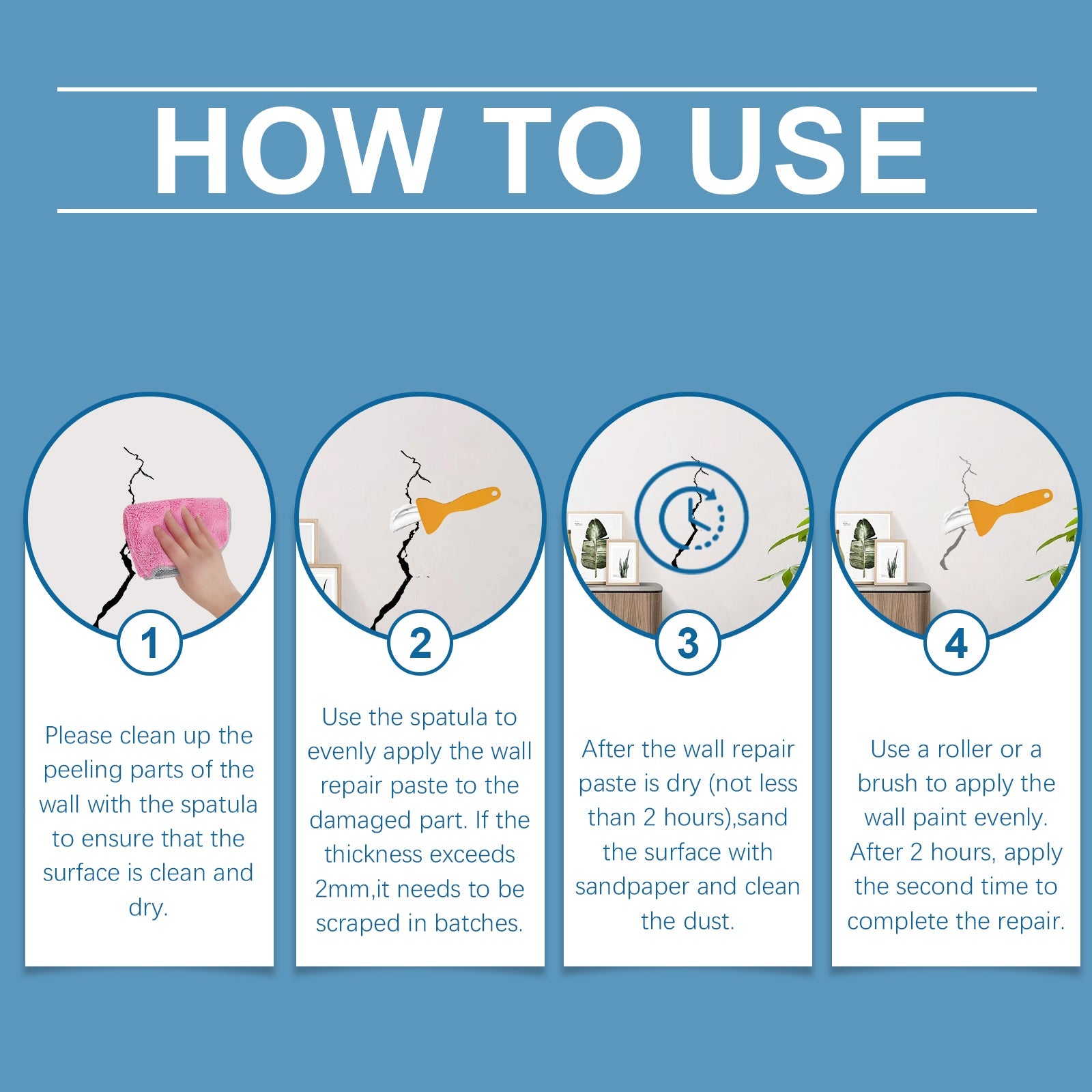 HOW TO USE

1

Please clean up the peeling parts of the wall with the spatula to ensure that the surface is clean and dry.

2

Use the spatula to evenly apply the wall repair paste to the damaged part. If the thickness exceeds 2mm,it needs to be scraped in batches.

3

After the wall repair paste is dry (not less than 2 hours),sand the surface with sandpaper and clean the dust.

4

Use a roller or a brush to apply the wall paint evenly. After 2 hours, apply the second time to complete the repair.