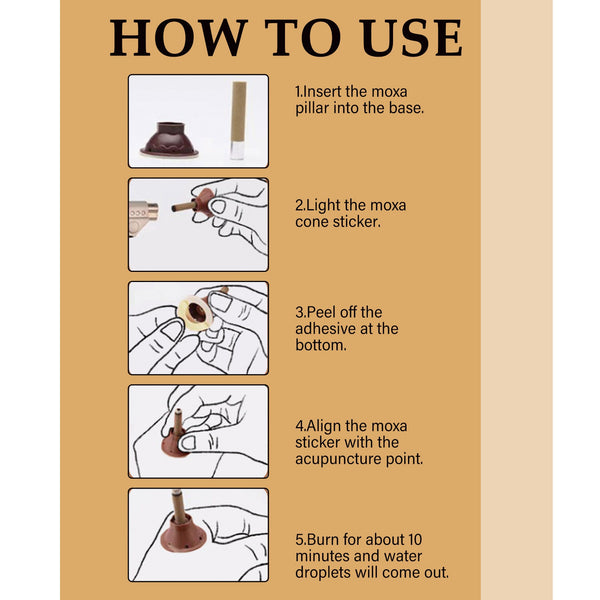 HOW TO USE

1.Insert the moxa pillar into the base.

2.Light the moxa cone sticker.

3.Peel off the adhesive at the bottom.

4.Align the moxa sticker with the acupuncture point.

5.Burn for about 10 minutes and water droplets will come out.