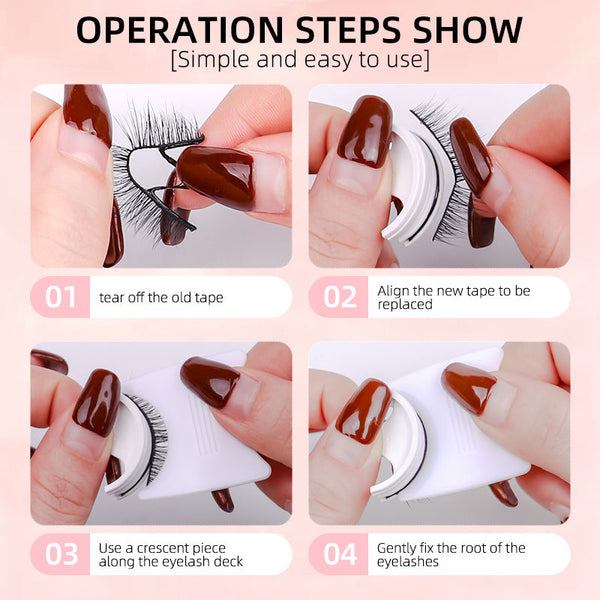 OPERATION STEPS SHOW
[Simple and easy to use]

01 tear off the old tape

02 Align the new tape to be replaced

03 Use a crescent piece along the eyelash deck

04 Gently fix the root of the eyelashes