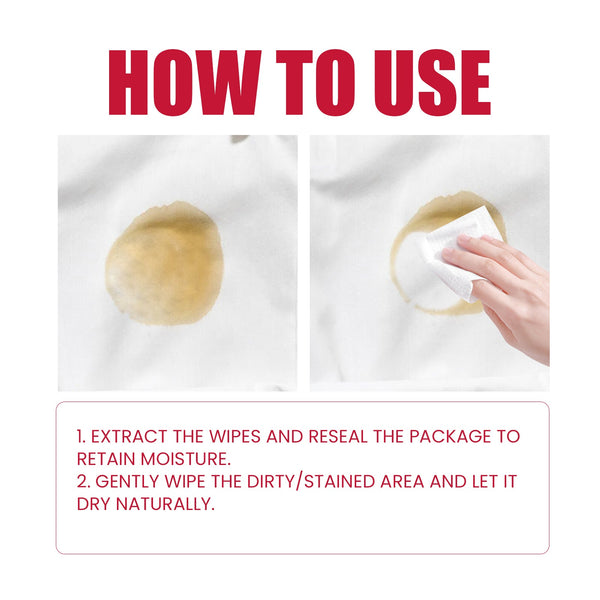 HOW TO USE

1. EXTRACT THE WIPES AND RESEAL THE PACKAGE TO RETAIN MOISTURE.
2. GENTLY WIPE THE DIRTY/STAINED AREA AND LET IT DRY NATURALLY.