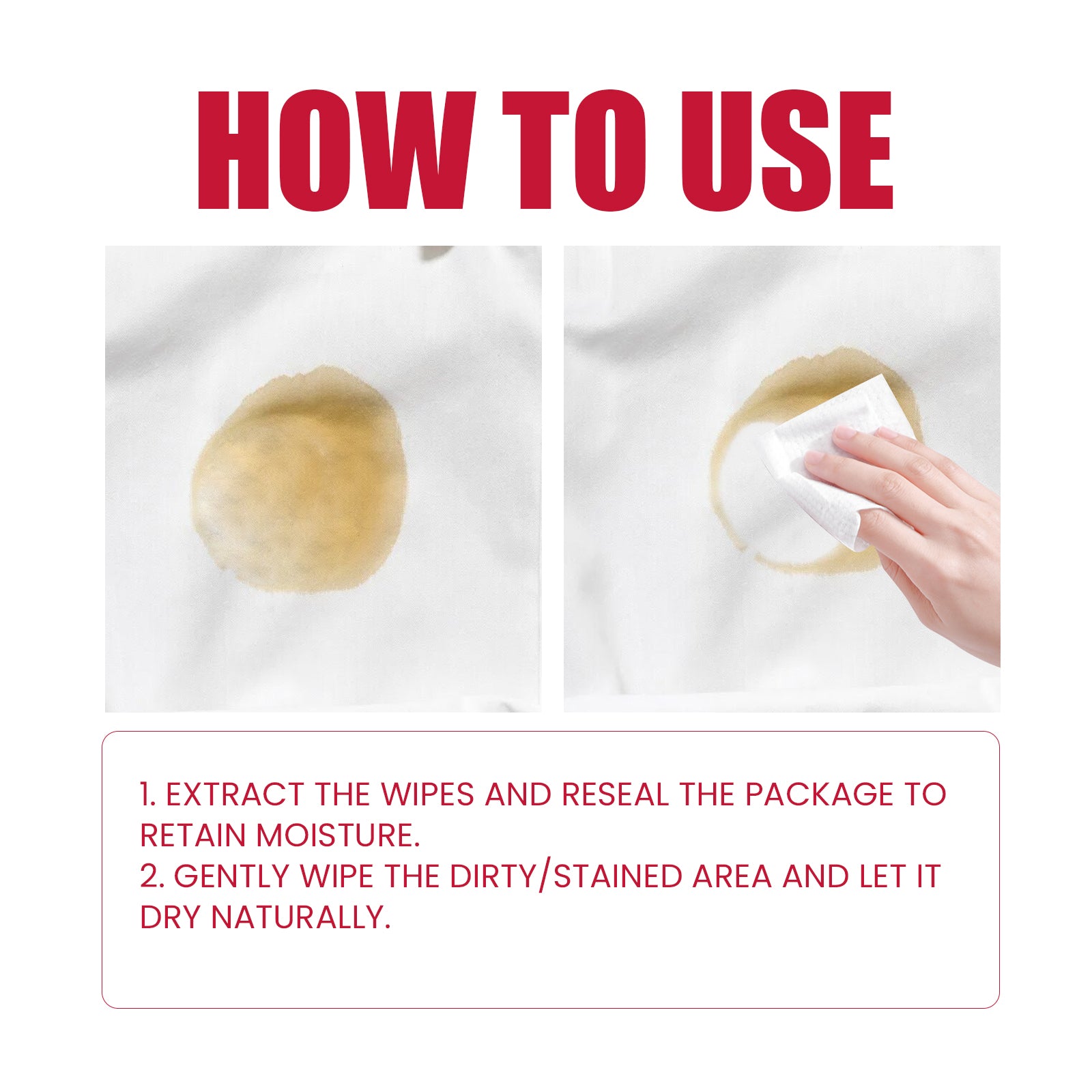 HOW TO USE

1. EXTRACT THE WIPES AND RESEAL THE PACKAGE TO RETAIN MOISTURE.
2. GENTLY WIPE THE DIRTY/STAINED AREA AND LET IT DRY NATURALLY.