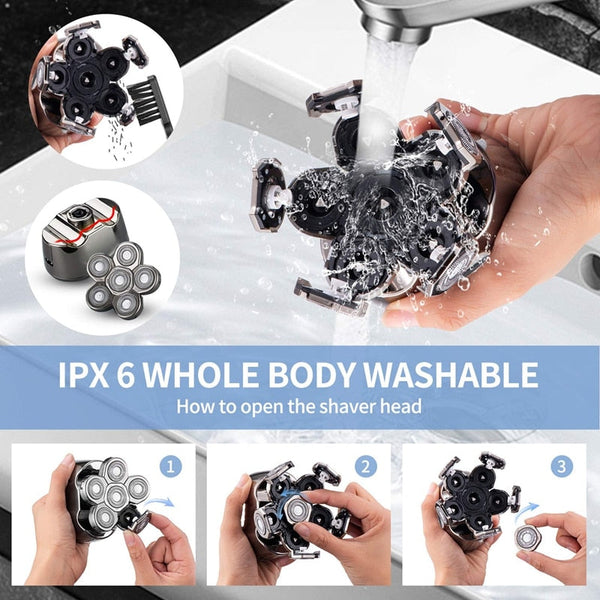 IPX 6 WHOLE BODY WASHABLE

How to open the shaver head

1

2

3