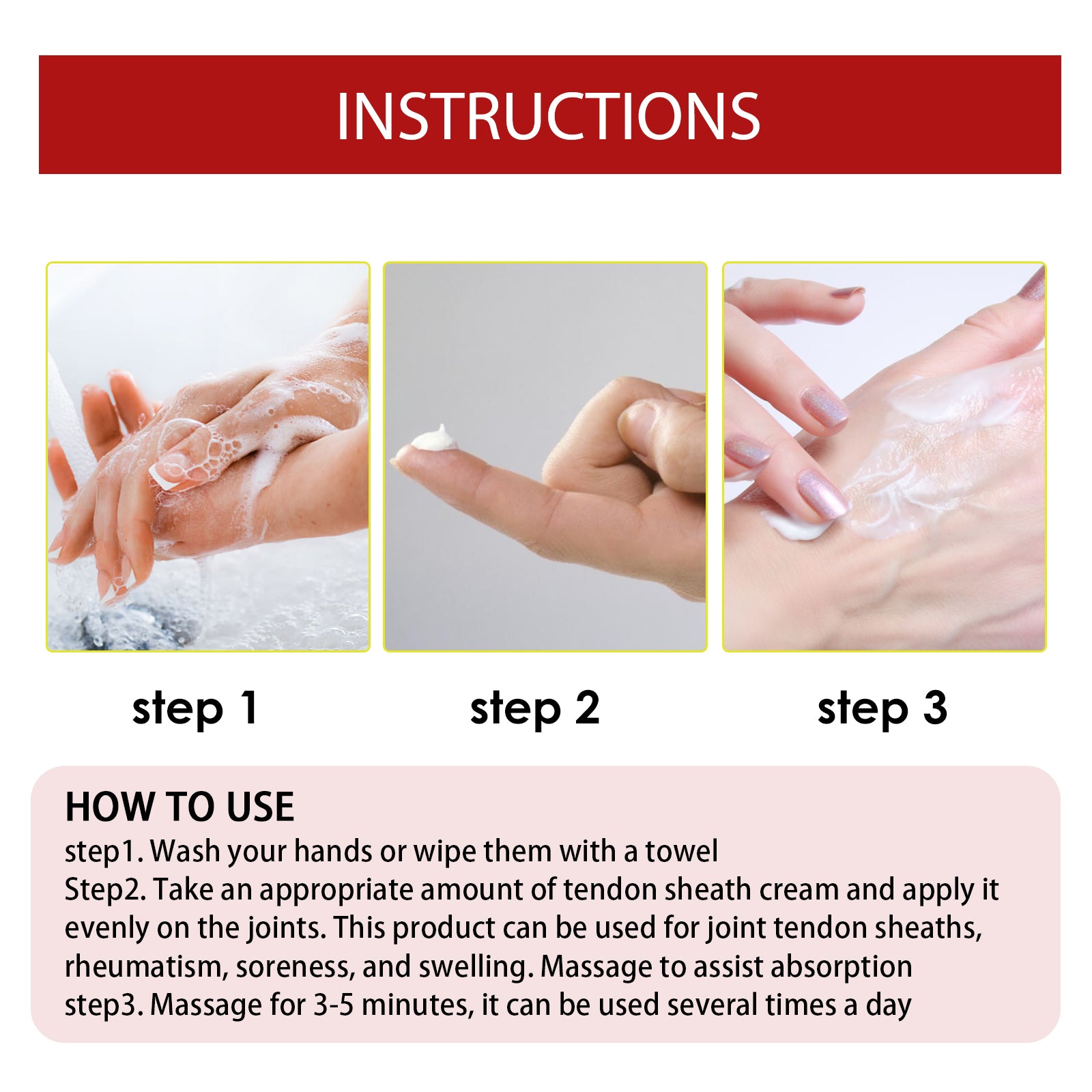 INSTRUCTIONS

step 1

step 2

step 3

HOW TO USE
step1. Wash your hands or wipe them with a towel
Step2. Take an appropriate amount of tendon sheath cream and apply it evenly on the joints. This product can be used for joint tendon sheaths, rheumatism, soreness, and swelling. Massage to assist absorption
step3. Massage for 3-5 minutes, it can be used several times a day