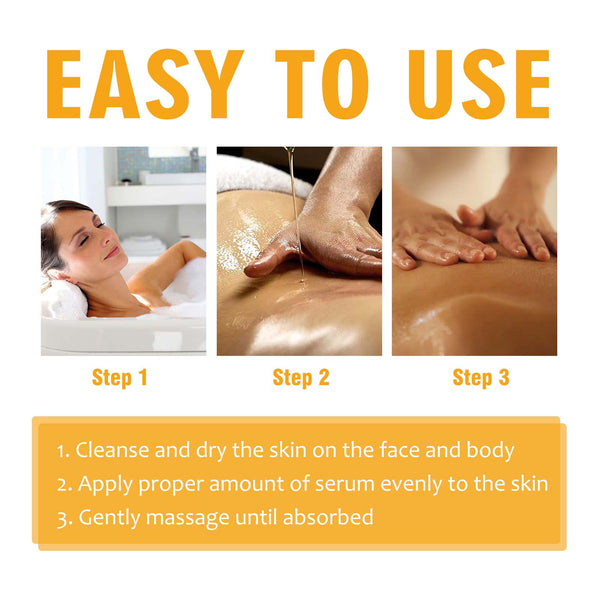 EASY TO USE

Step 1

Step 2

Step 3

1. Cleanse and dry the skin on the face and body
2. Apply proper amount of serum evenly to the skin
3. Gently massage until absorbed