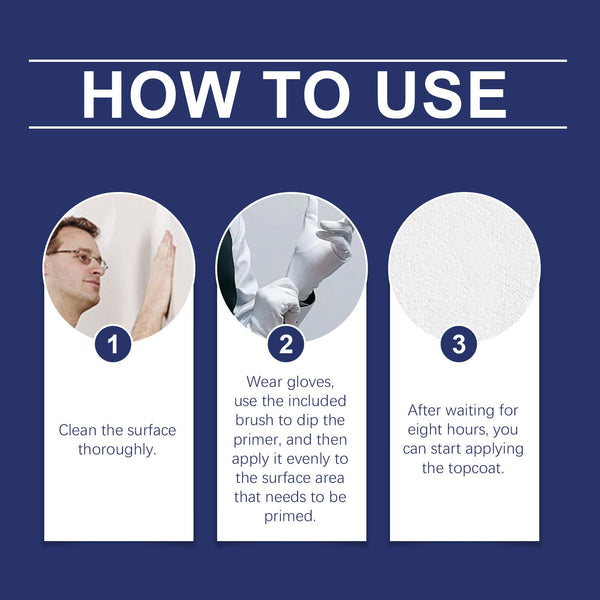 HOW TO USE

1

Clean the surface thoroughly.

2

Wear gloves, use the included brush to dip the primer, and then apply it evenly to the surface area that needs to be primed.

3

After waiting for eight hours, you can start applying the topcoat.