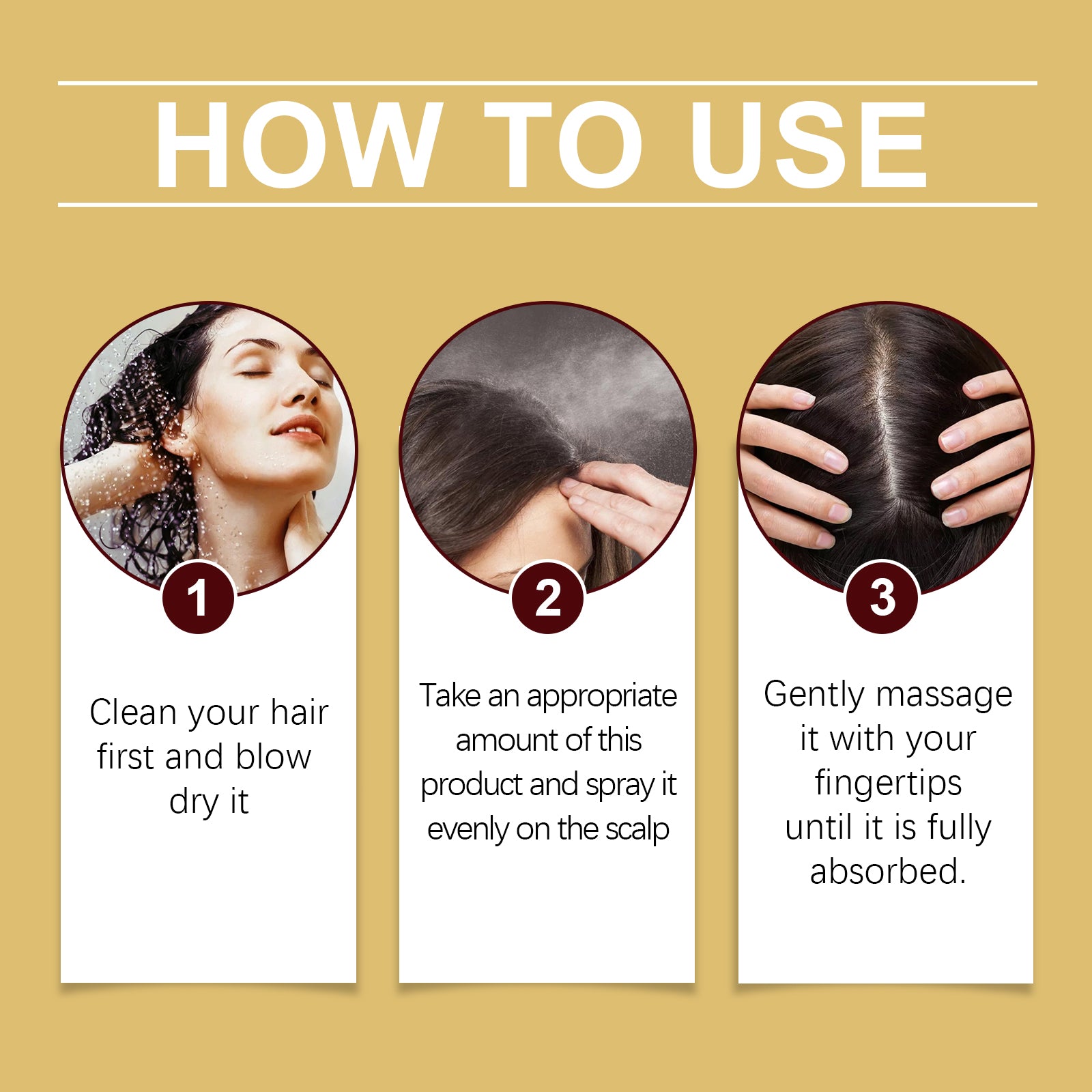 HOW TO USE

1

Clean your hair first and blow dry it

2

Take an appropriate amount of this product and spray it evenly on the scalp

3

Gently massage it with your fingertips until it is fully absorbed.