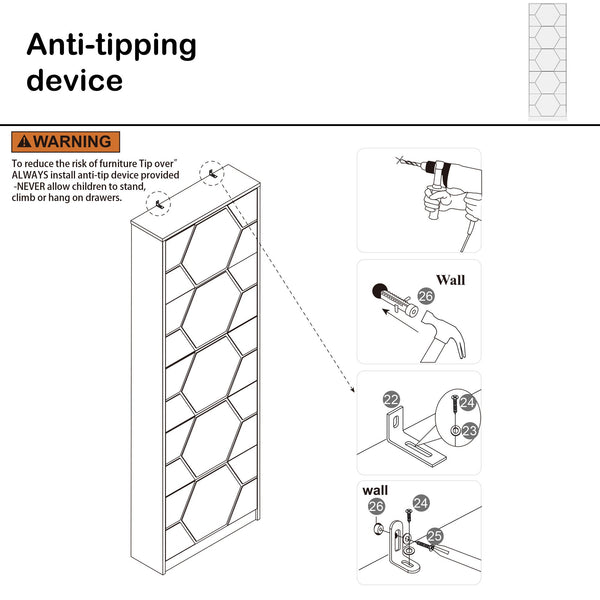 Anti-tipping device

WARNING

To reduce the risk of furniture Tip over" ALWAYS install anti-tip device provided -NEVER allow children to stand, climb or hang on drawers.

Wall

26

22

24

23

wall

26

24

25